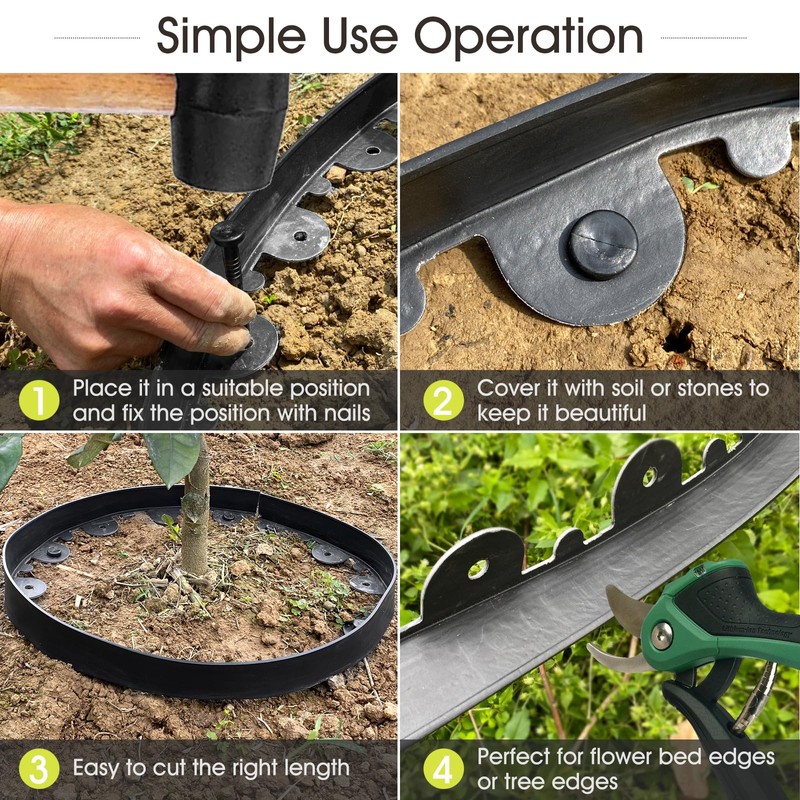 Simple Use Operation

1 Place it in a suitable position and fix the position with nails

2 Cover it with soil or stones to keep it beautiful

3 Easy to cut the right length

4 Perfect for flower bed edges or tree edges