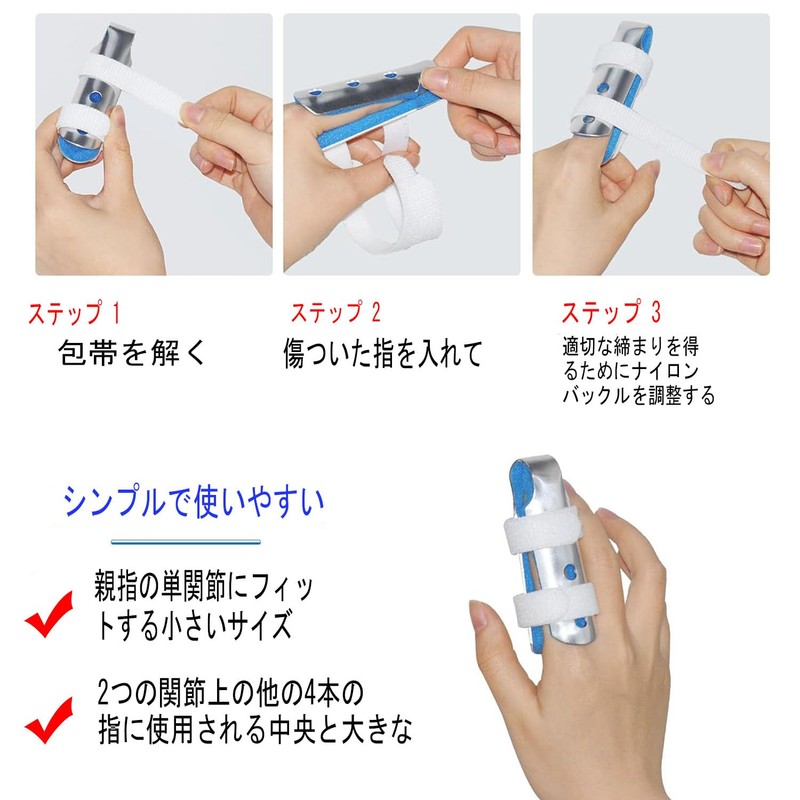 ステップ 1
包帯を解く

ステップ 2
傷ついた指を入れて

ステップ 3
適切な締まりを得るためにナイロンバックルを調整する

シンプルで使いやすい

親指の単関節にフィットする小さいサイズ

2つの関節上の他の4本の指に使用される中央と大きな