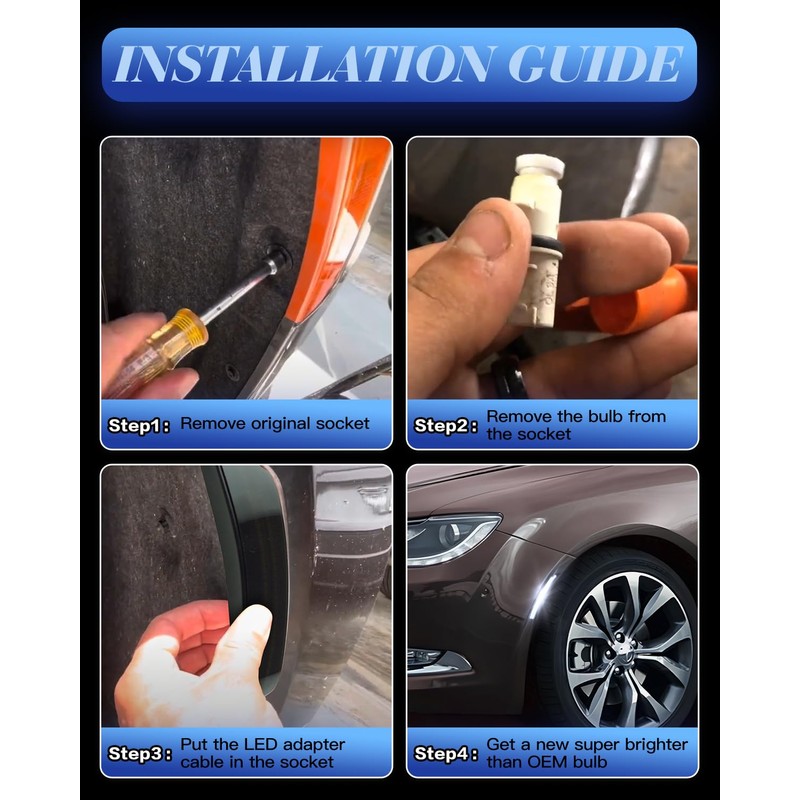 INSTALLATION GUIDE

Step1: Remove original socket

Step2: Remove the bulb from the socket

Step3: Put the LED adapter cable in the socket

Step4: Get a new super brighter than OEM bulb