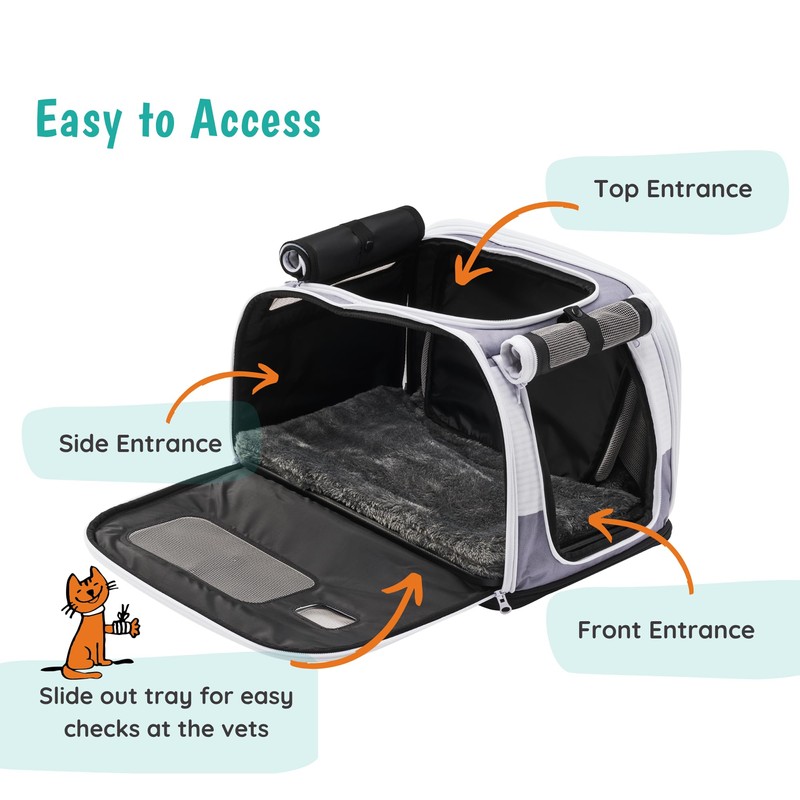 Easy to Access

Top Entrance

Side Entrance

Front Entrance

Slide out tray for easy checks at the vets