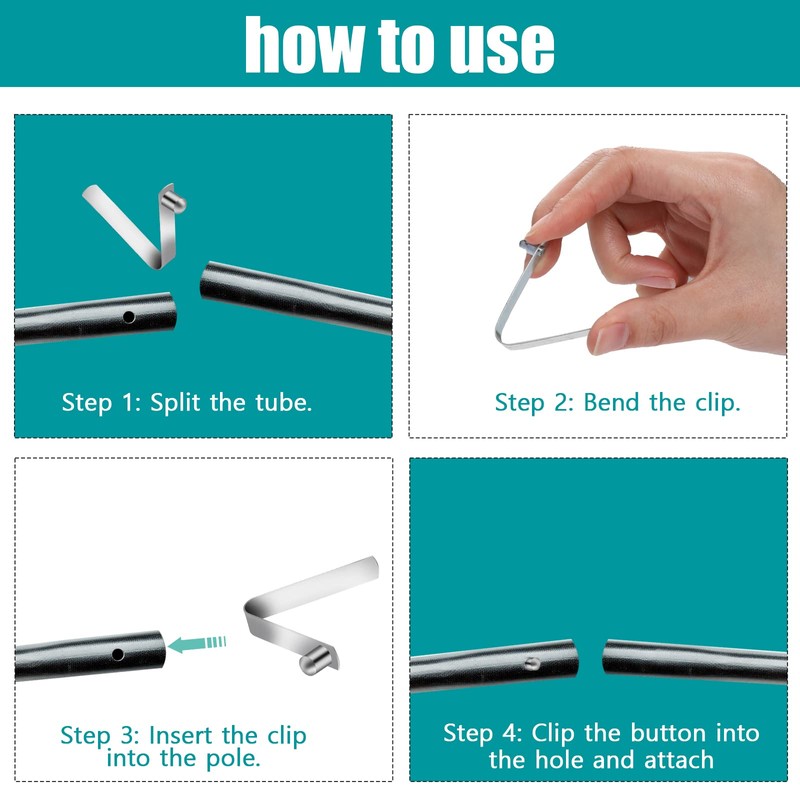 how to use

Step 1: Split the tube.

Step 2: Bend the clip.

Step 3: Insert the clip into the pole.

Step 4: Clip the button into the hole and attach