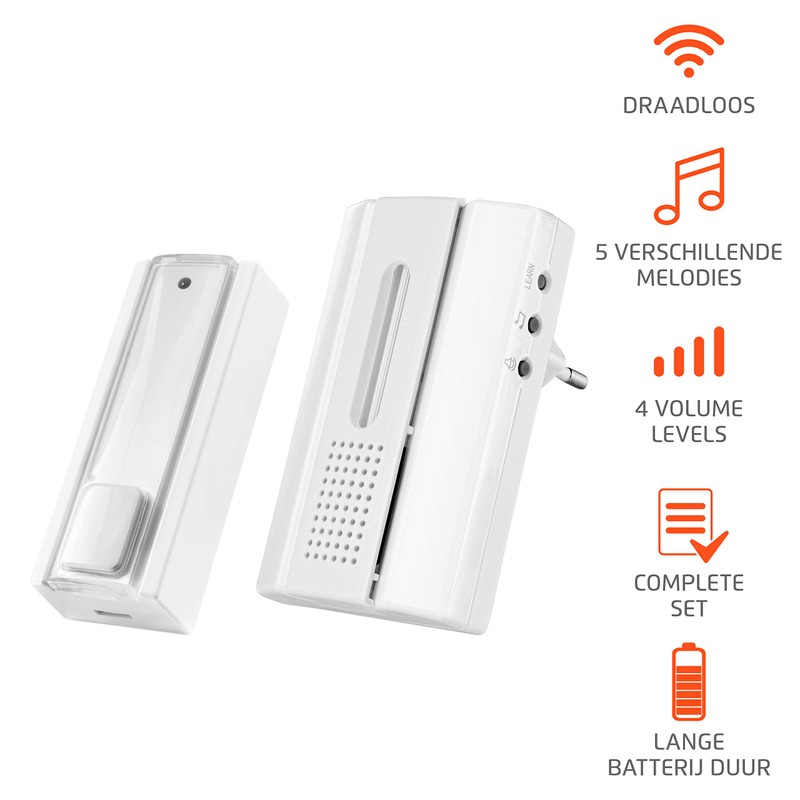 LEARN

DRAADLOOS

5 VERSCHILLENDE MELODIES

4 VOLUME LEVELS

COMPLETE SET

LANGE BATTERIJ DUUR