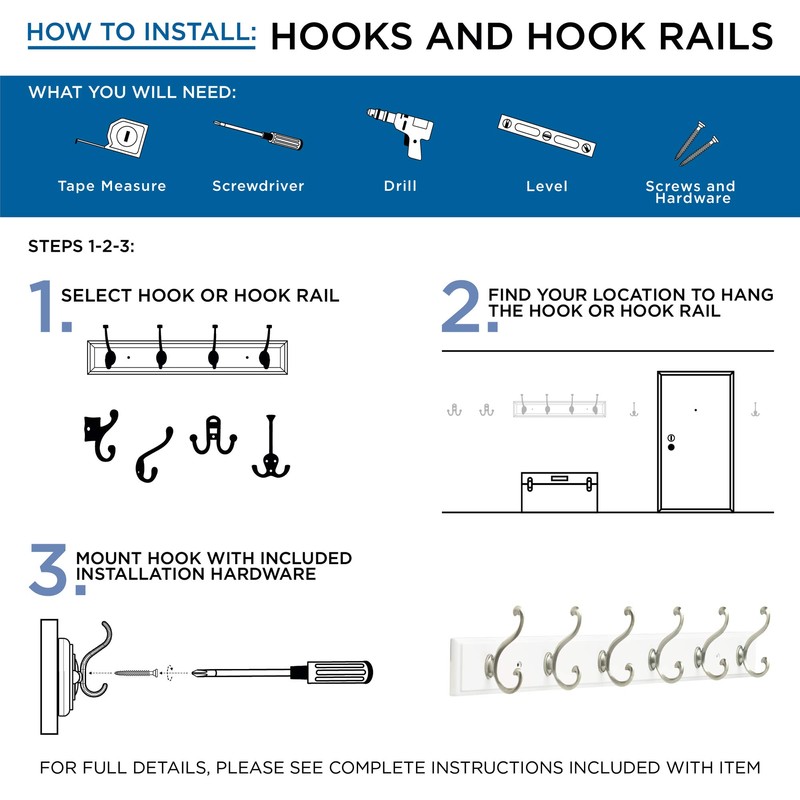 HOW TO INSTALL: HOOKS AND HOOK RAILS

WHAT YOU WILL NEED:

Tape Measure

Screwdriver

Drill

Level

Screws and Hardware

STEPS 1-2-3:

1. SELECT HOOK OR HOOK RAIL

2. FIND YOUR LOCATION TO HANG THE HOOK OR HOOK RAIL

3. MOUNT HOOK WITH INCLUDED INSTALLATION HARDWARE

FOR FULL DETAILS, PLEASE SEE COMPLETE INSTRUCTIONS INCLUDED WITH ITEM