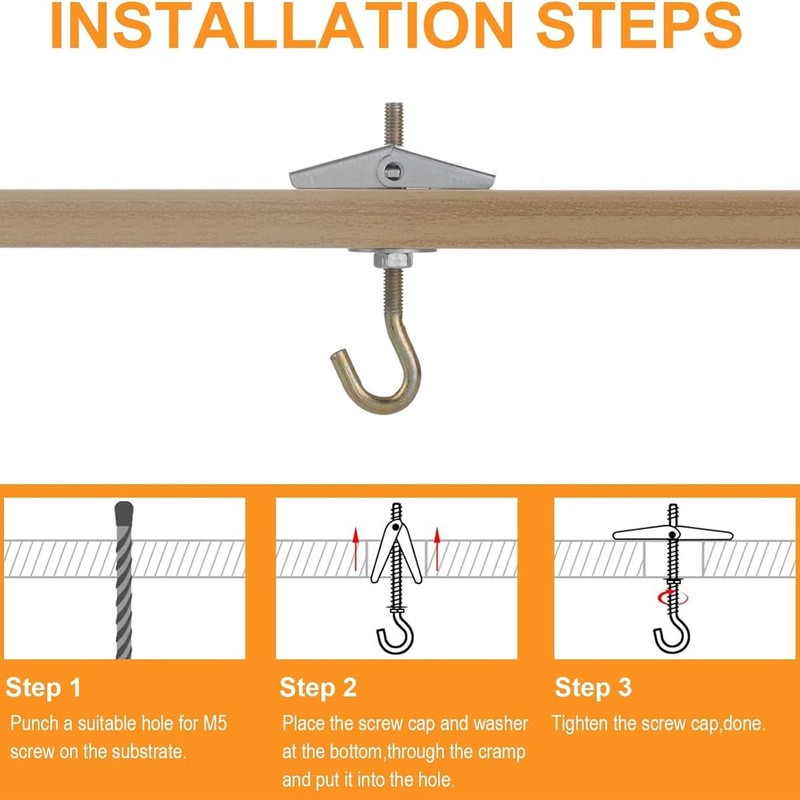 INSTALLATION STEPS

Step 1
Punch a suitable hole for M5 screw on the substrate.

Step 2
Place the screw cap and washer at the bottom,through the cramp and put it into the hole.

Step 3
Tighten the screw cap,done.