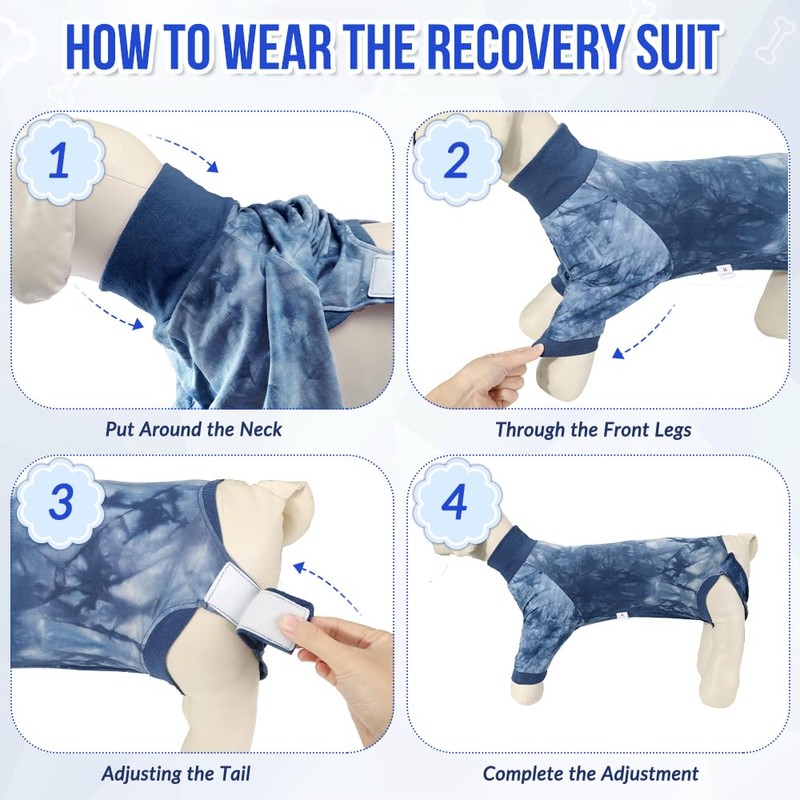 HOW TO WEAR THE RECOVERY SUIT

1

Put Around the Neck

2

Through the Front Legs

3

Adjusting the Tail

4

Complete the Adjustment