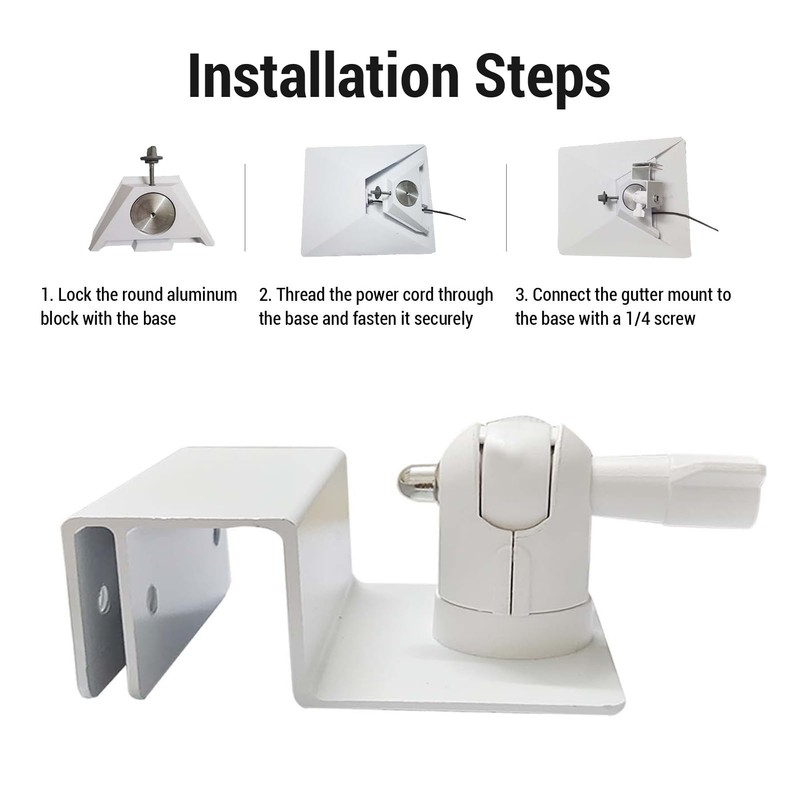 Installation Steps

1. Lock the round aluminum block with the base

2. Thread the power cord through the base and fasten it securely

3. Connect the gutter mount to the base with a 1/4 screw