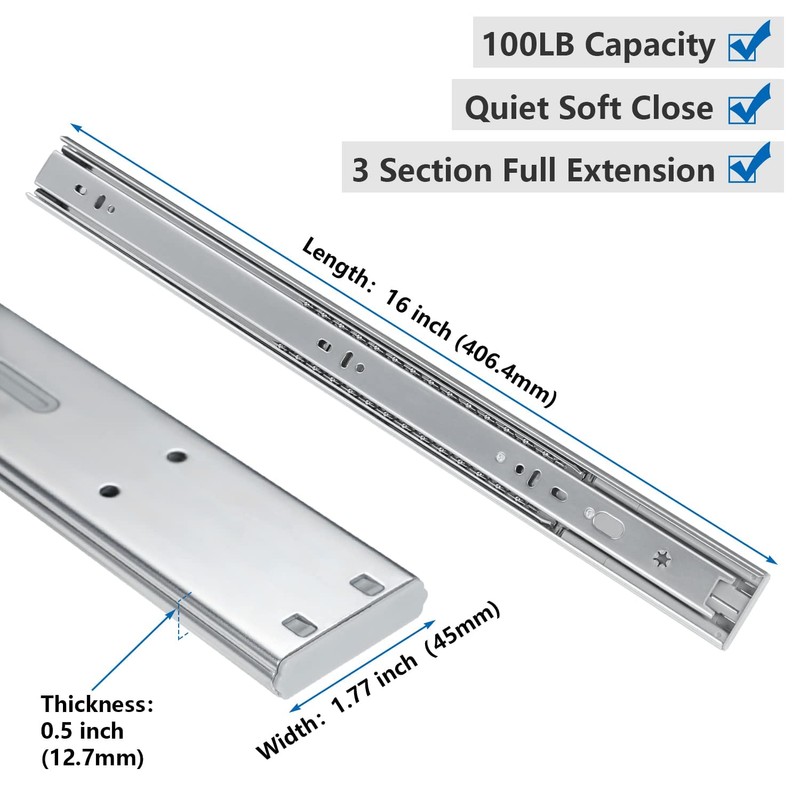 100LB Capacity
Quiet Soft Close
3 Section Full Extension

Length: 16 inch (406.4mm)

Thickness: 0.5 inch (12.7mm)

Width: 1.77 inch (45mm)