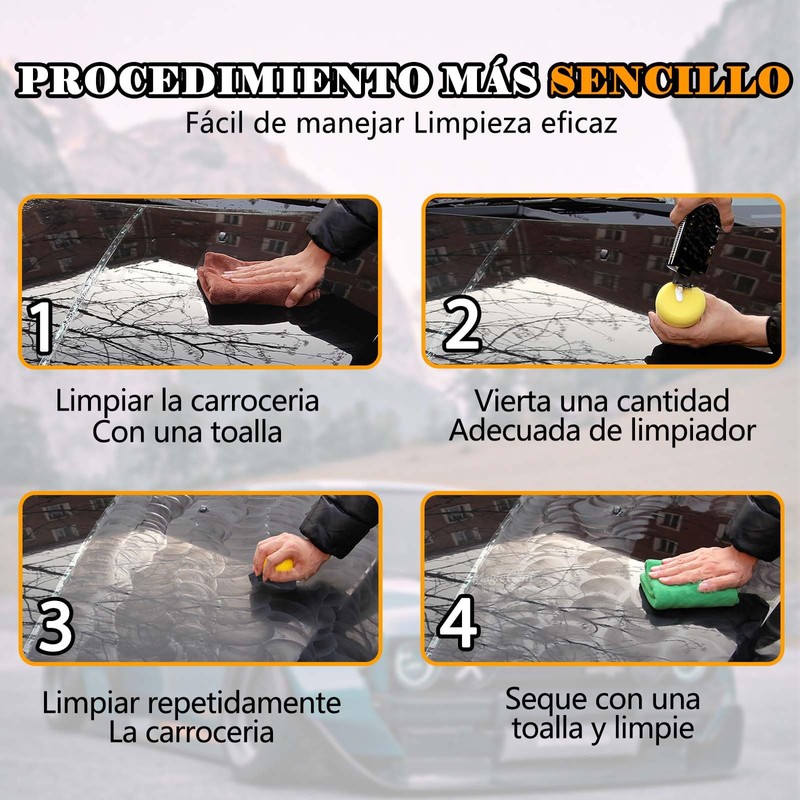 PROCEDIMIENTO MÁS SENCILLO
Fácil de manejar Limpieza eficaz

1

Limpiar la carroceria
Con una toalla

2

Vierta una cantidad
Adecuada de limpiador

3

Limpiar repetidamente
La carroceria

4

Seque con una
toalla y limpie