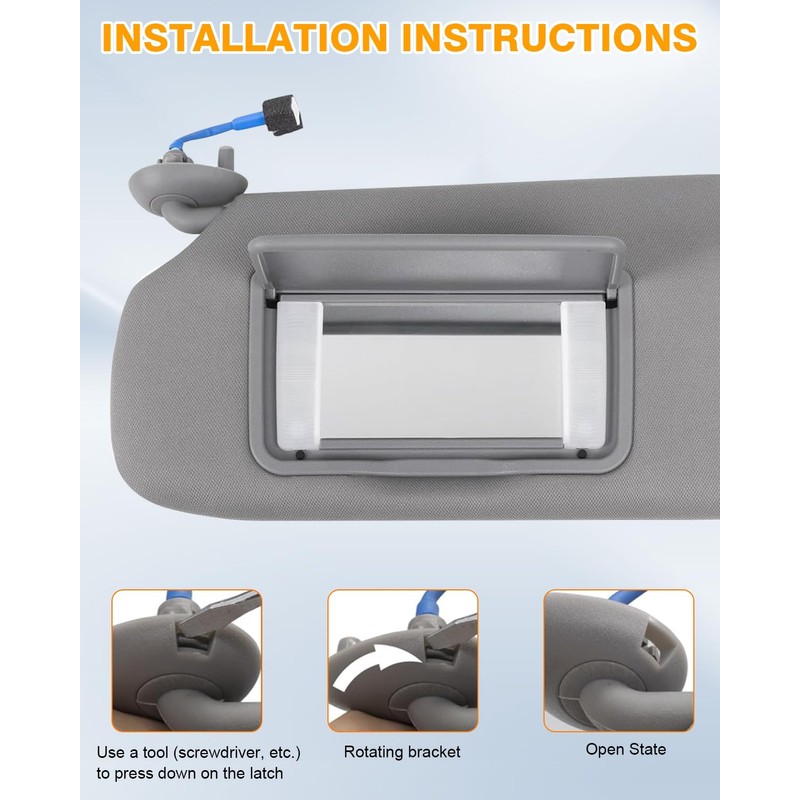 INSTALLATION INSTRUCTIONS

Use a tool (screwdriver, etc.) to press down on the latch

Rotating bracket

Open State