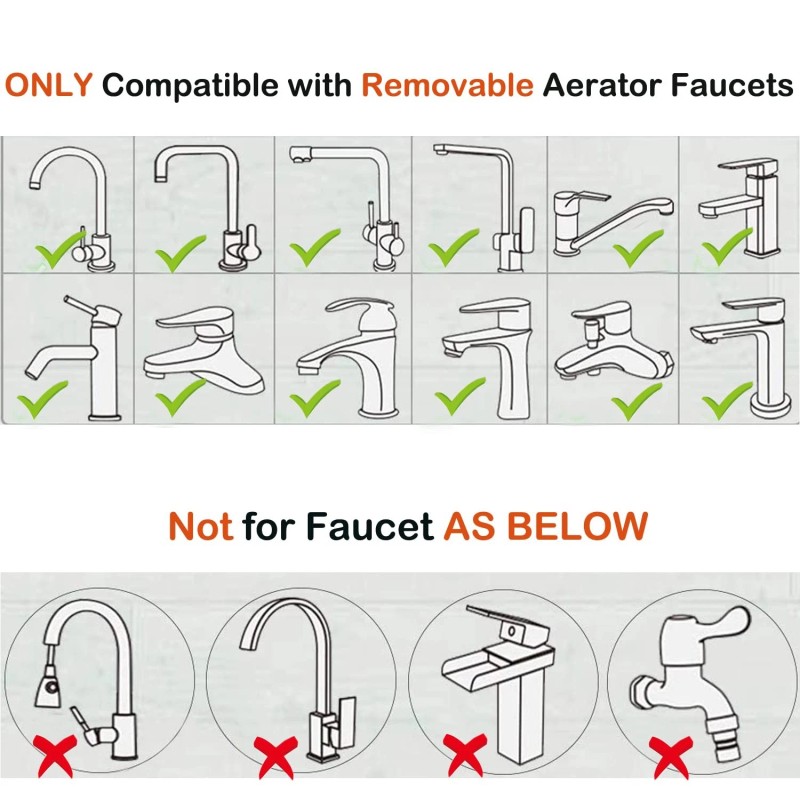 ONLY Compatible with Removable Aerator Faucets

Not for Faucet AS BELOW