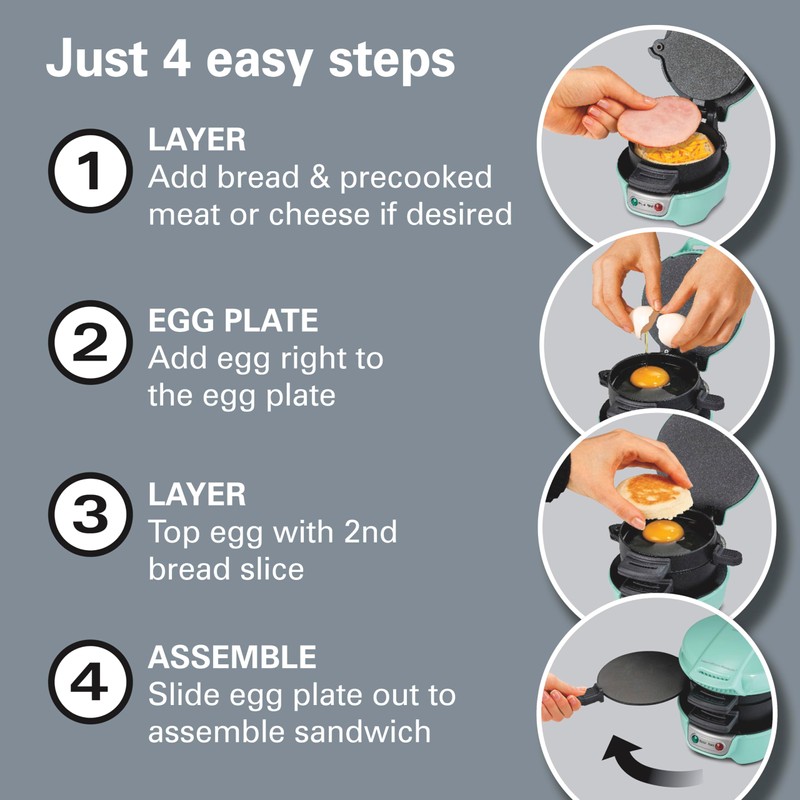 Just 4 easy steps

1
LAYER
Add bread & precooked meat or cheese if desired

2
EGG PLATE
Add egg right to the egg plate

3
LAYER
Top egg with 2nd bread slice

4
ASSEMBLE
Slide egg plate out to assemble sandwich