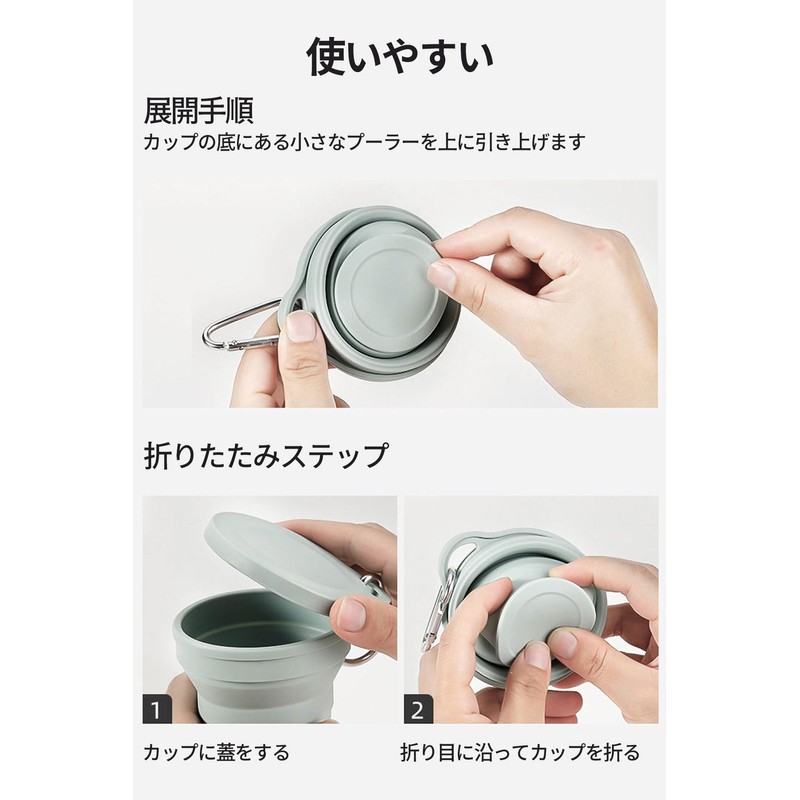 使いやすい

展開手順
カップの底にある小さなプーラーを上に引き上げます

折りたたみステップ

1

カップに蓋をする

2

折り目に沿ってカップを折る