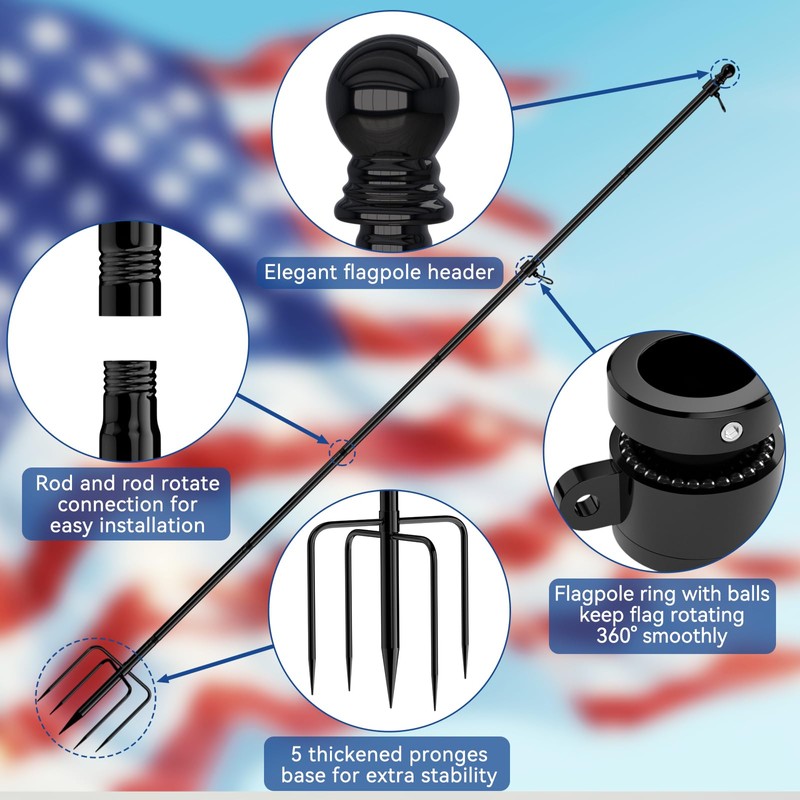 Elegant flagpole header

Rod and rod rotate connection for easy installation

Flagpole ring with balls keep flag rotating 360° smoothly

5 thickened pronges base for extra stability