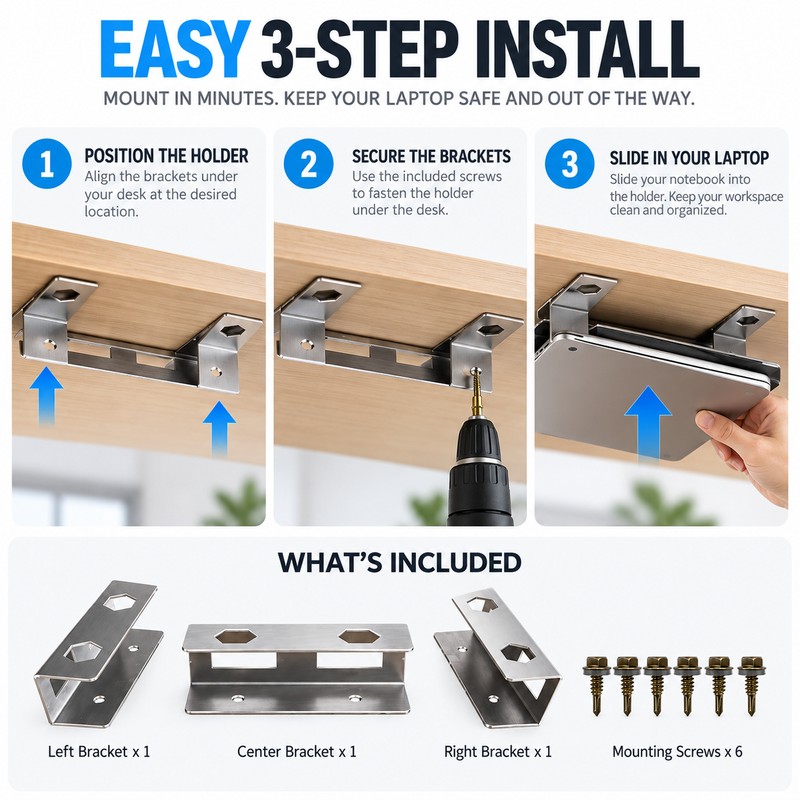 EASY 3-STEP INSTALL

MOUNT IN MINUTES. KEEP YOUR LAPTOP SAFE AND OUT OF THE WAY.

1 POSITION THE HOLDER
Align the brackets under your desk at the desired location.

2 SECURE THE BRACKETS
Use the included screws to fasten the holder under the desk.

3 SLIDE IN YOUR LAPTOP
Slide your notebook into the holder. Keep your workspace clean and organized.

WHAT'S INCLUDED

Left Bracket x 1

Center Bracket x 1

Right Bracket x 1

Mounting Screws x 6