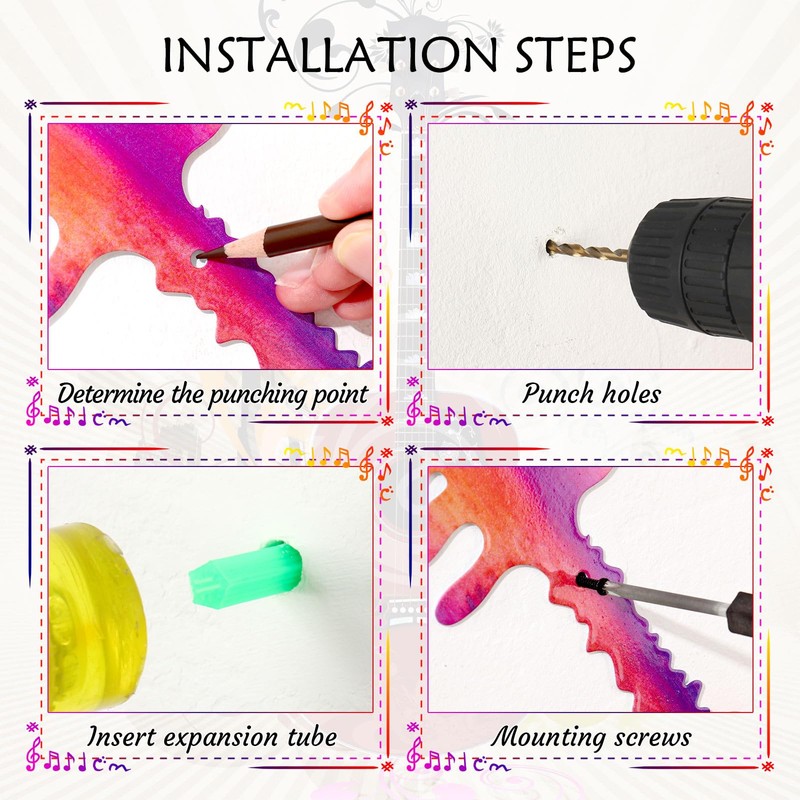 INSTALLATION STEPS

Determine the punching point

Punch holes

Insert expansion tube

Mounting screws