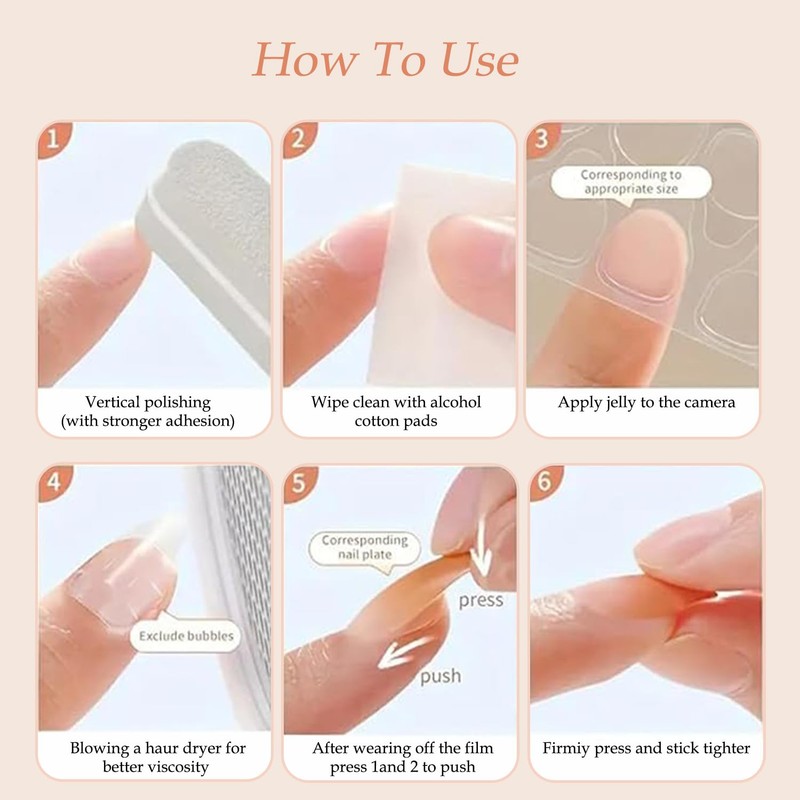 How To Use

1

Vertical polishing (with stronger adhesion)

2

Wipe clean with alcohol cotton pads

3

Corresponding to appropriate size

Apply jelly to the camera

4

Exclude bubbles

Blowing a haur dryer for better viscosity

5

Corresponding nail plate

press

push

After wearing off the film press 1and 2 to push

6

Firmiy press and stick tighter