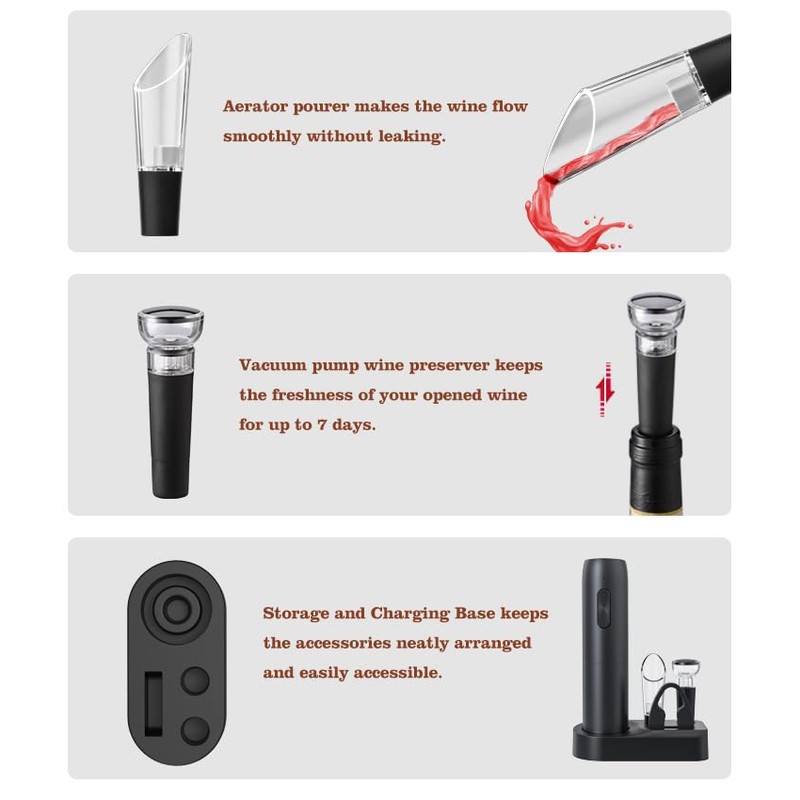 Aerator pourer makes the wine flow smoothly without leaking.

Vacuum pump wine preserver keeps the freshness of your opened wine for up to 7 days.

Storage and Charging Base keeps the accessories neatly arranged and easily accessible.