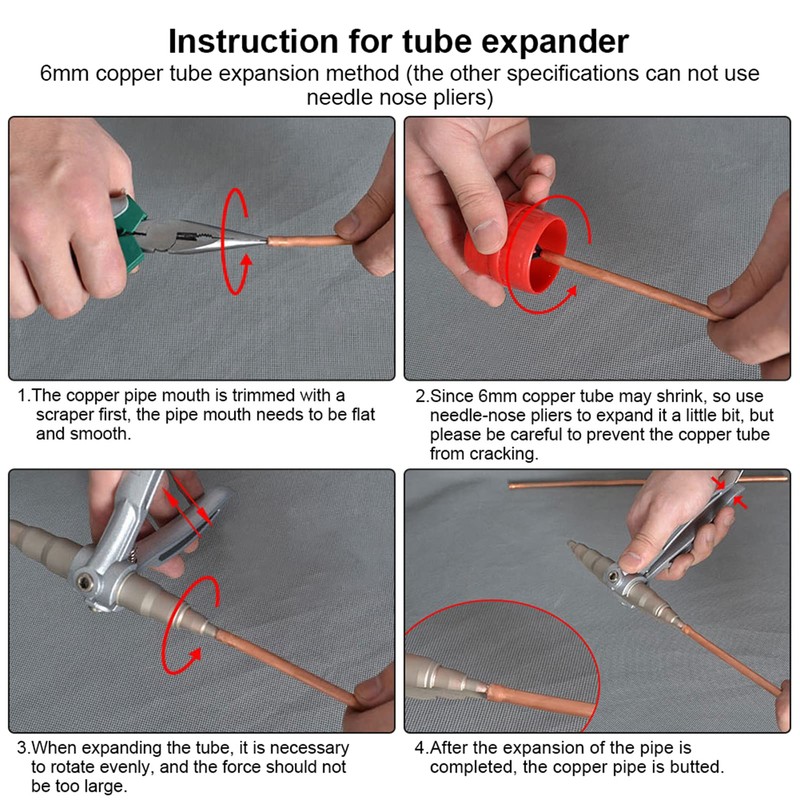 Instruction for tube expander

6mm copper tube expansion method (the other specifications can not use needle nose pliers)

1.The copper pipe mouth is trimmed with a scraper first, the pipe mouth needs to be flat and smooth.

2.Since 6mm copper tube may shrink, so use needle-nose pliers to expand it a little bit, but please be careful to prevent the copper tube from cracking.

3.When expanding the tube, it is necessary to rotate evenly, and the force should not be too large.

4.After the expansion of the pipe is completed, the copper pipe is butted.