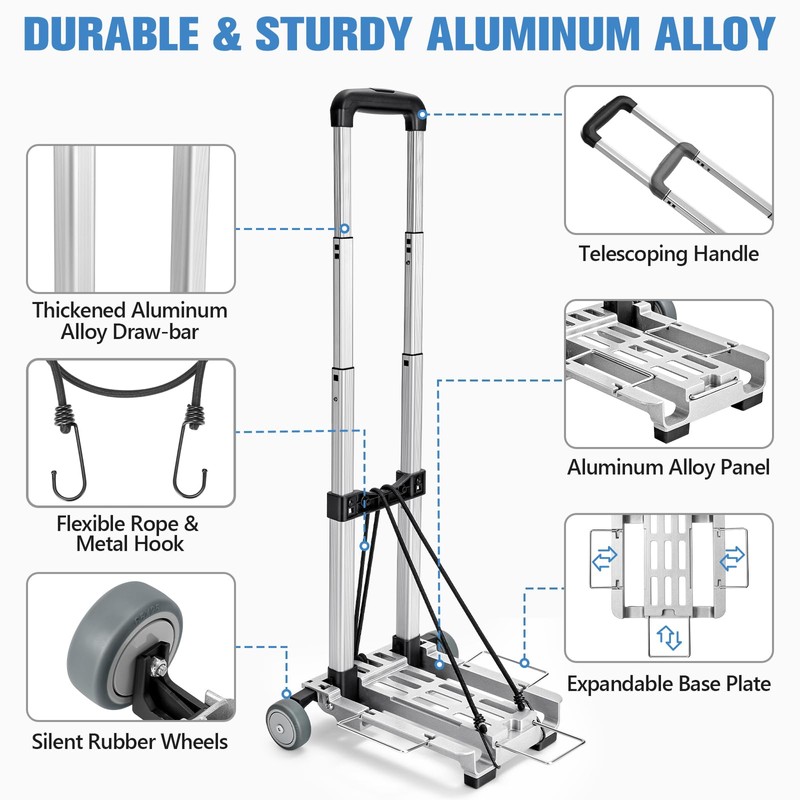 DURABLE & STURDY ALUMINUM ALLOY

Thickened Aluminum Alloy Draw-bar

Flexible Rope & Metal Hook

Silent Rubber Wheels

Telescoping Handle

Aluminum Alloy Panel

Expandable Base Plate