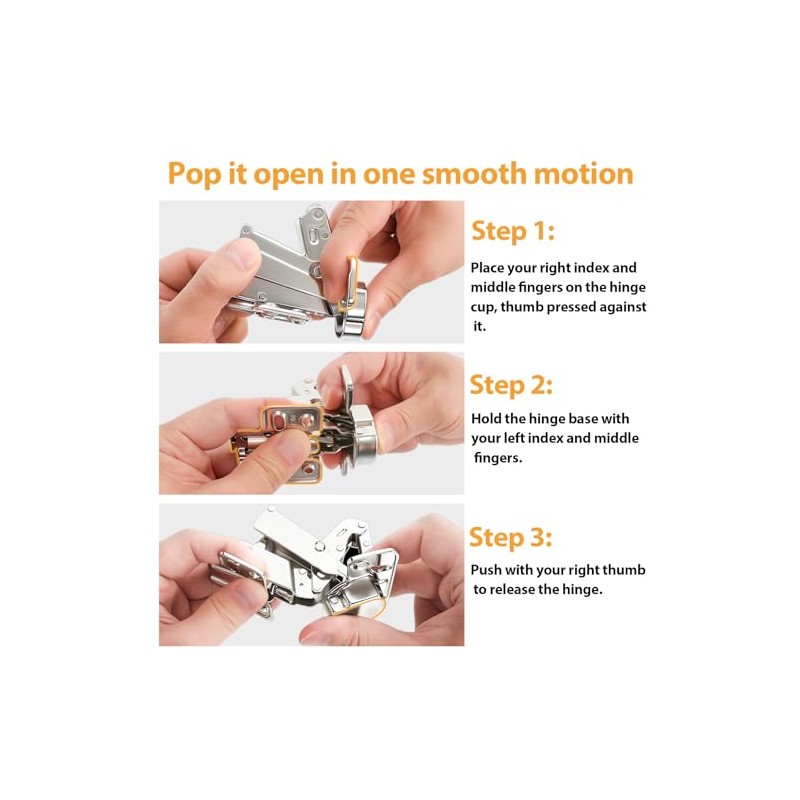 Pop it open in one smooth motion

Step 1:

Place your right index and middle fingers on the hinge cup, thumb pressed against it.

Step 2:

Hold the hinge base with your left index and middle fingers.

Step 3:

Push with your right thumb to release the hinge.