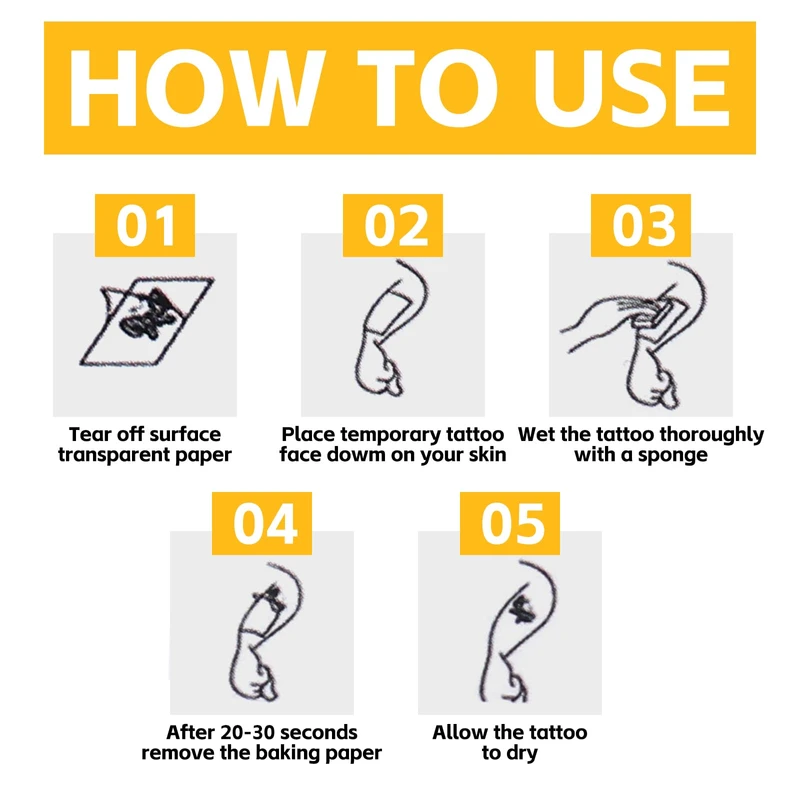 HOW TO USE

01
Tear off surface transparent paper

02
Place temporary tattoo face dowm on your skin

03
Wet the tattoo thoroughly with a sponge

04
After 20-30 seconds remove the baking paper

05
Allow the tattoo to dry