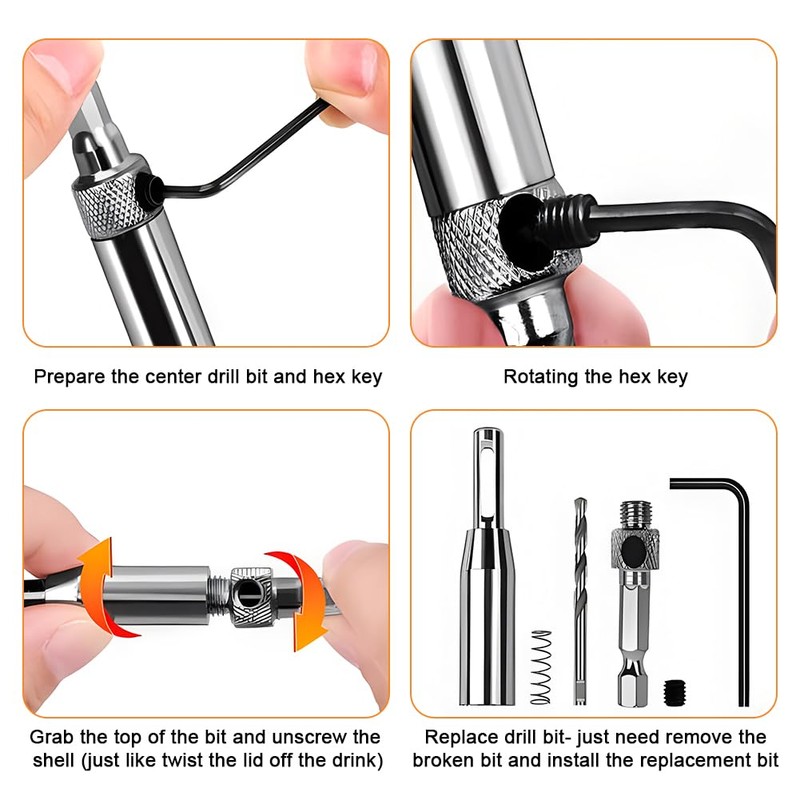 Prepare the center drill bit and hex key

Rotating the hex key

Grab the top of the bit and unscrew the shell (just like twist the lid off the drink)

Replace drill bit- just need remove the broken bit and install the replacement bit