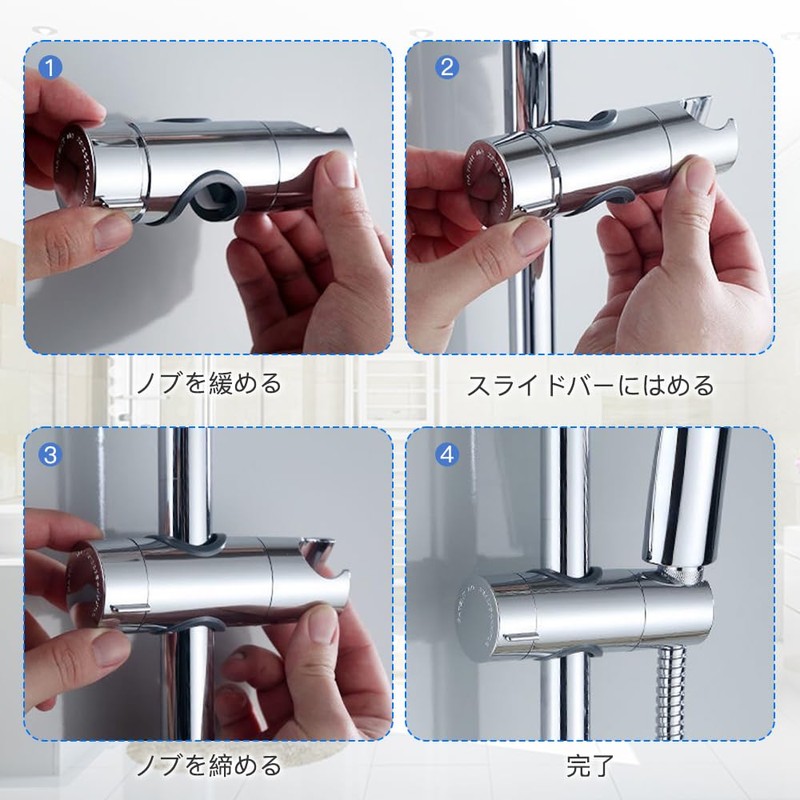 1
ノブを緩める

2
スライドバーにはめる

3
ノブを締める

4
完了