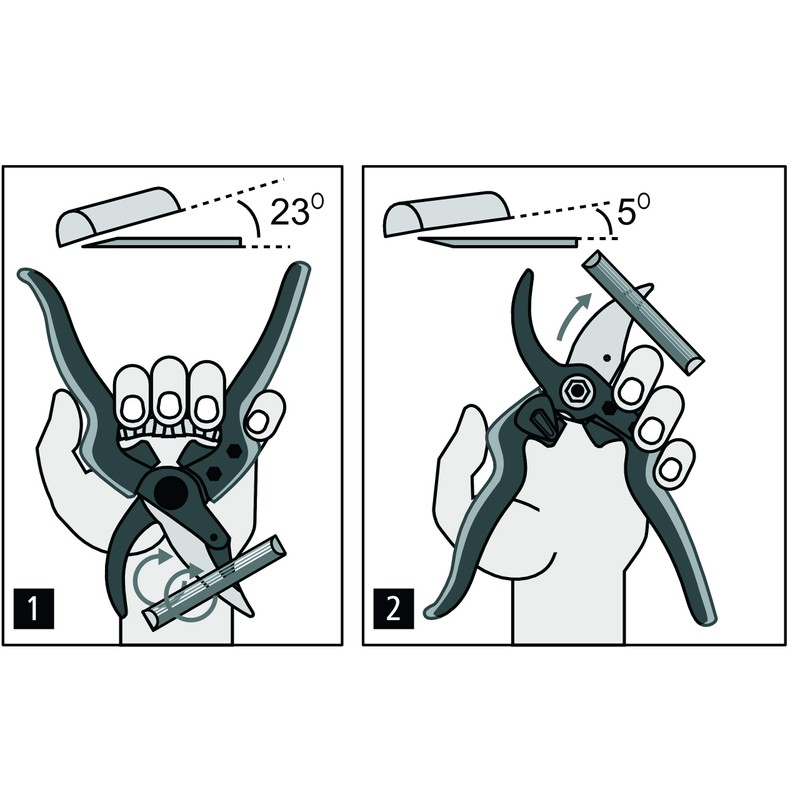 $23^0$

1

$5^0$

2