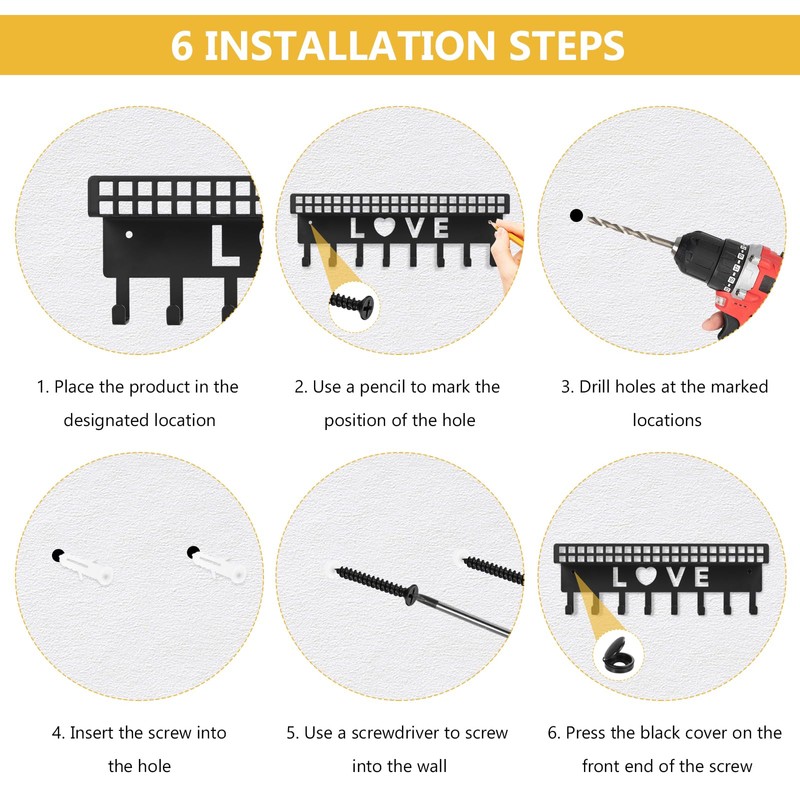 6 INSTALLATION STEPS

L

LOVE

1. Place the product in the designated location

2. Use a pencil to mark the position of the hole

3. Drill holes at the marked locations

LOVE

4. Insert the screw into the hole

5. Use a screwdriver to screw into the wall

6. Press the black cover on the front end of the screw