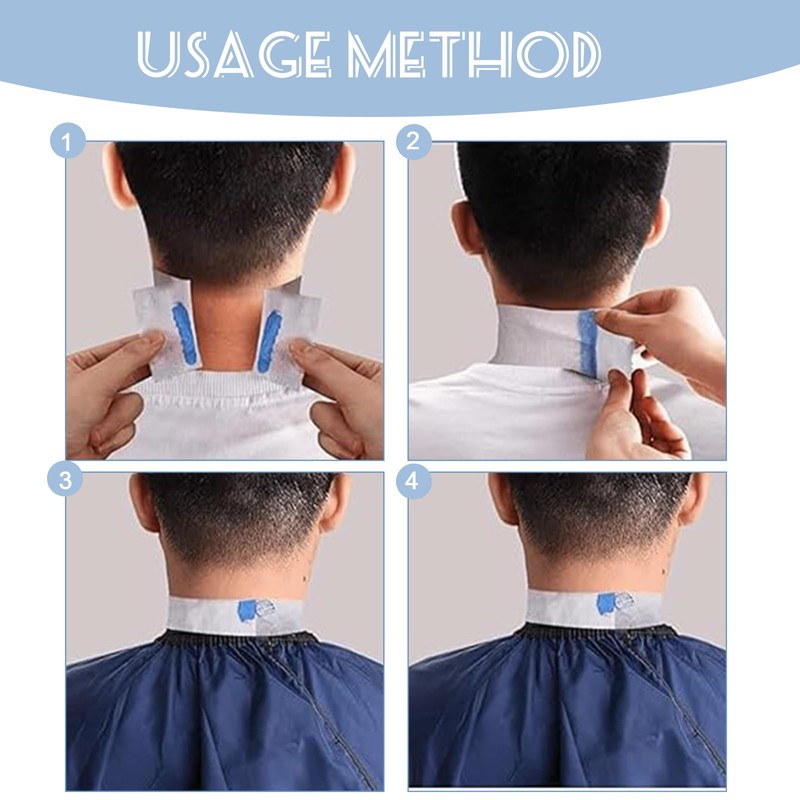 USAGE METHOD

1

2

3

4