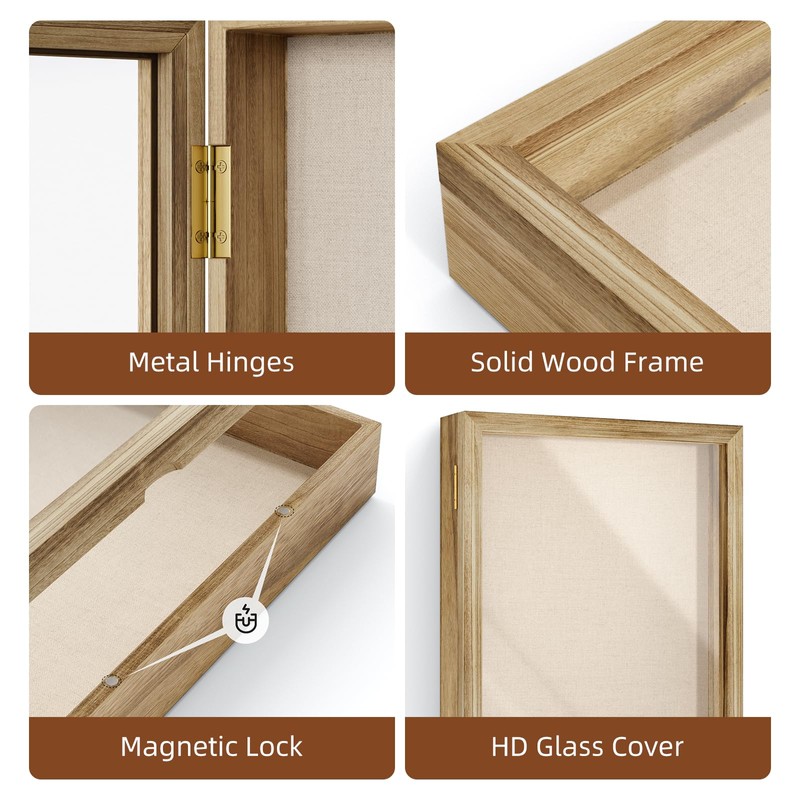 Metal Hinges

Solid Wood Frame

Magnetic Lock

HD Glass Cover