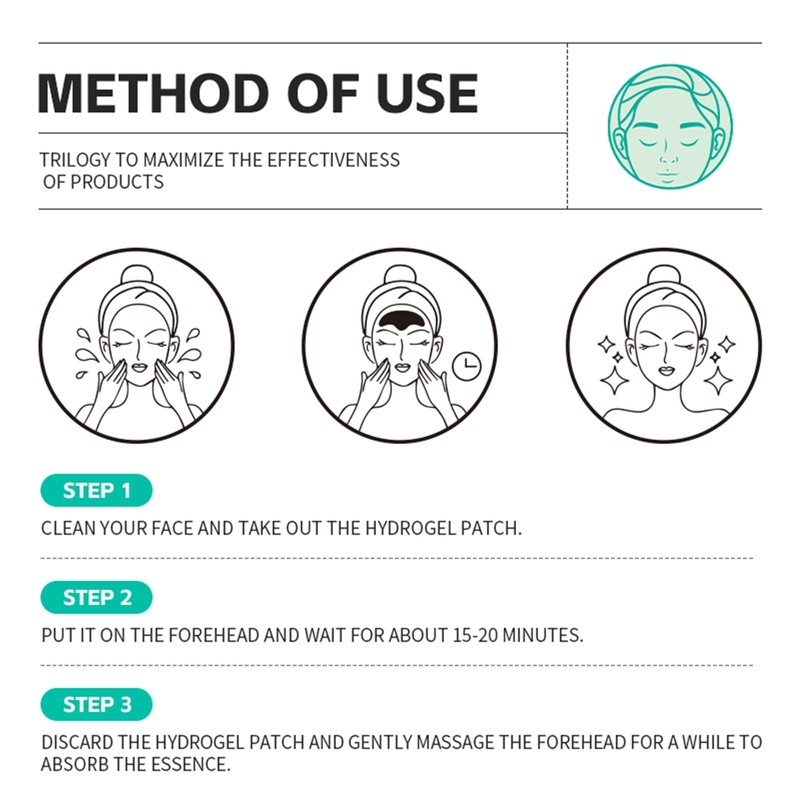 METHOD OF USE

TRILOGY TO MAXIMIZE THE EFFECTIVENESS OF PRODUCTS

STEP 1

CLEAN YOUR FACE AND TAKE OUT THE HYDROGEL PATCH.

STEP 2

PUT IT ON THE FOREHEAD AND WAIT FOR ABOUT 15-20 MINUTES.

STEP 3

DISCARD THE HYDROGEL PATCH AND GENTLY MASSAGE THE FOREHEAD FOR A WHILE TO ABSORB THE ESSENCE.