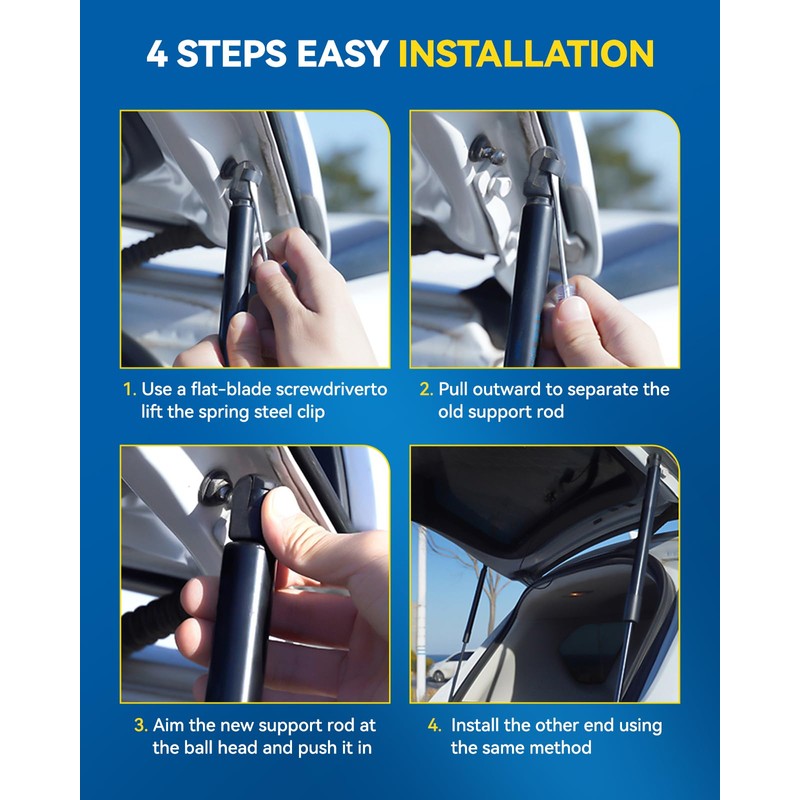 4 STEPS EASY INSTALLATION

1. Use a flat-blade screwdriverto lift the spring steel clip

2. Pull outward to separate the old support rod

3. Aim the new support rod at the ball head and push it in

4. Install the other end using the same method