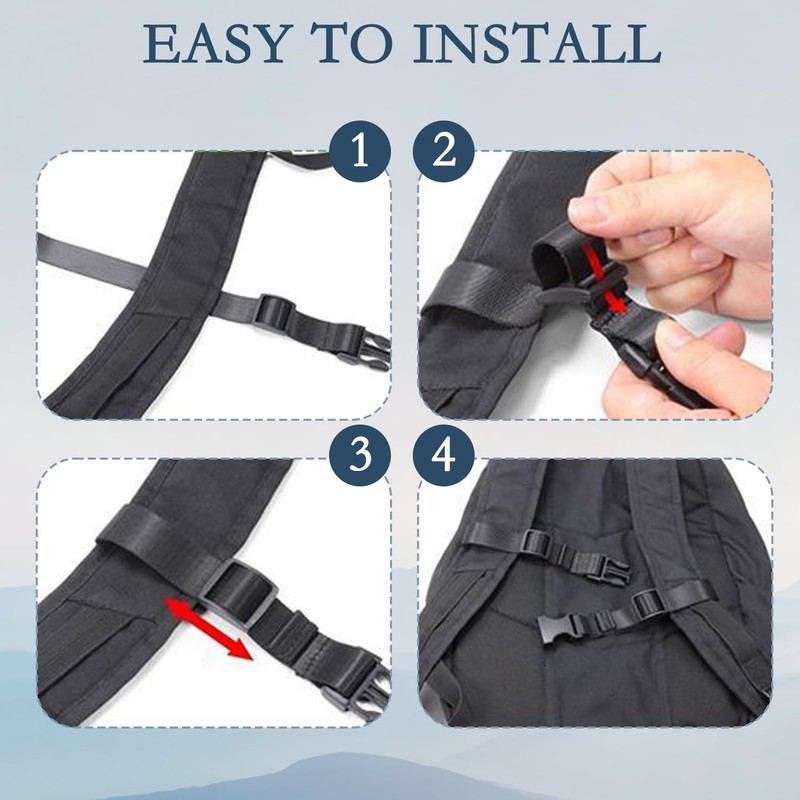 EASY TO INSTALL

1

2

3

4