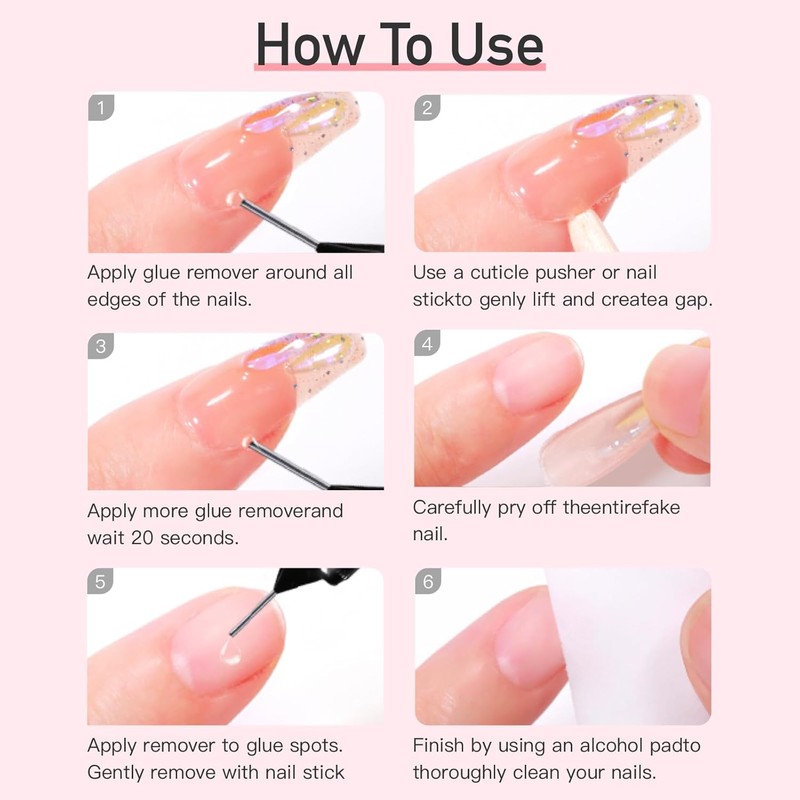 How To Use

1

Apply glue remover around all edges of the nails.

2

Use a cuticle pusher or nail stickto genly lift and createa gap.

3

Apply more glue removerand wait 20 seconds.

4

Carefully pry off theentirefake nail.

5

Apply remover to glue spots. Gently remove with nail stick

6

Finish by using an alcohol padto thoroughly clean your nails.