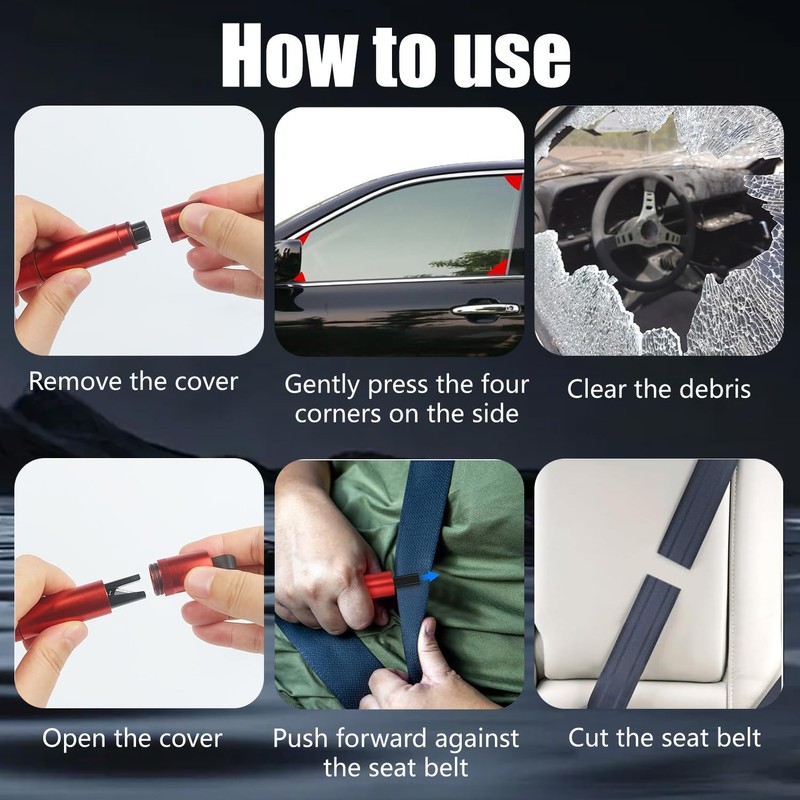 How to use

Remove the cover

Gently press the four corners on the side

Clear the debris

Open the cover

Push forward against the seat belt

Cut the seat belt