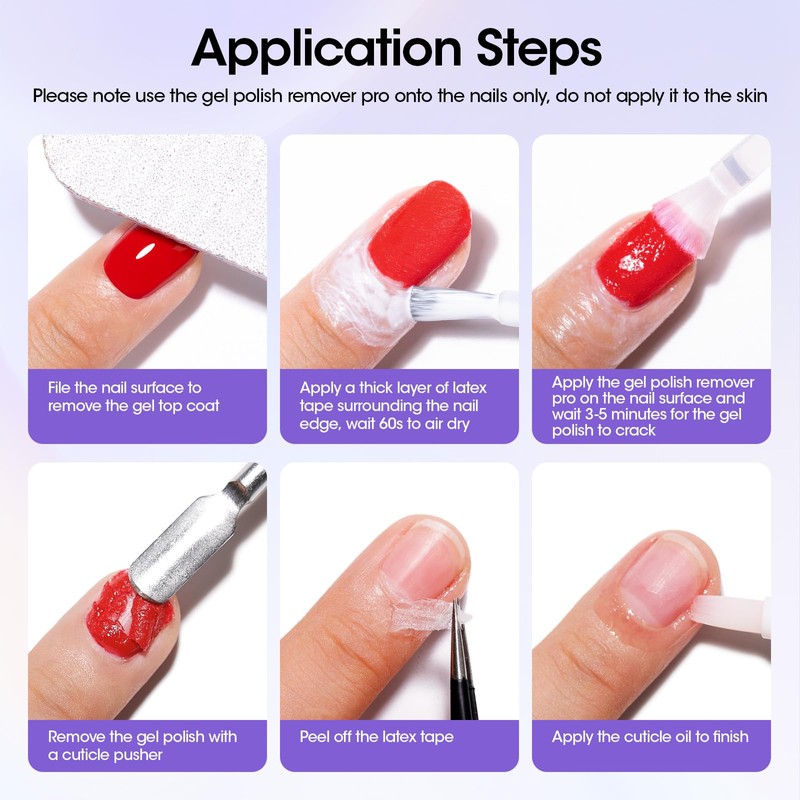 Application Steps

Please note use the gel polish remover pro onto the nails only, do not apply it to the skin

File the nail surface to remove the gel top coat

Apply a thick layer of latex tape surrounding the nail edge, wait 60s to air dry

Apply the gel polish remover pro on the nail surface and wait 3-5 minutes for the gel polish to crack

Remove the gel polish with a cuticle pusher

Peel off the latex tape

Apply the cuticle oil to finish