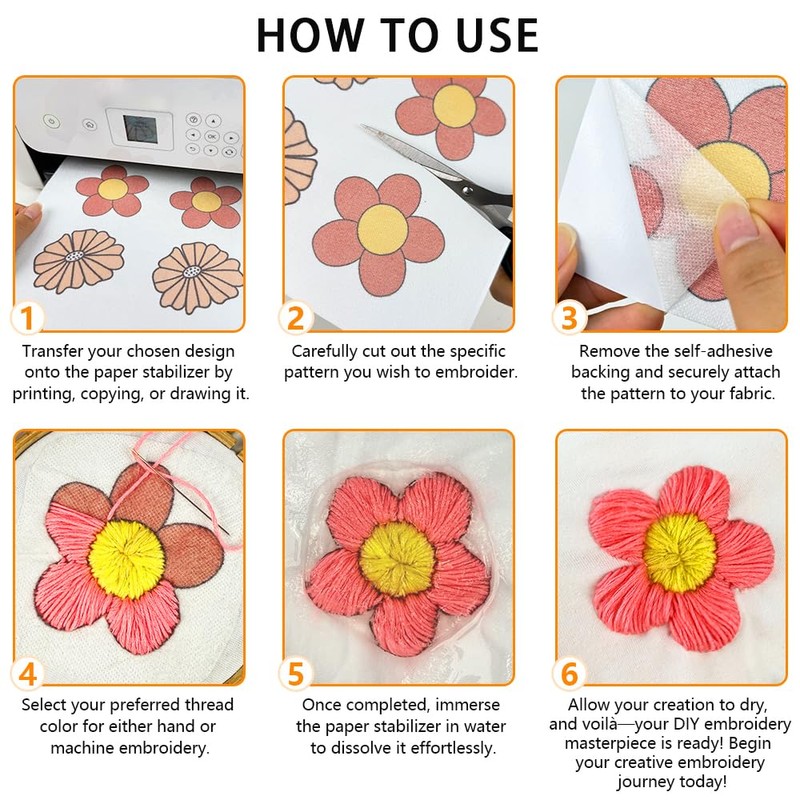 HOW TO USE

1
Transfer your chosen design onto the paper stabilizer by printing, copying, or drawing it.

2
Carefully cut out the specific pattern you wish to embroider.

3
Remove the self-adhesive backing and securely attach the pattern to your fabric.

4
Select your preferred thread color for either hand or machine embroidery.

5
Once completed, immerse the paper stabilizer in water to dissolve it effortlessly.

6
Allow your creation to dry, and voilà—your DIY embroidery masterpiece is ready! Begin your creative embroidery journey today!