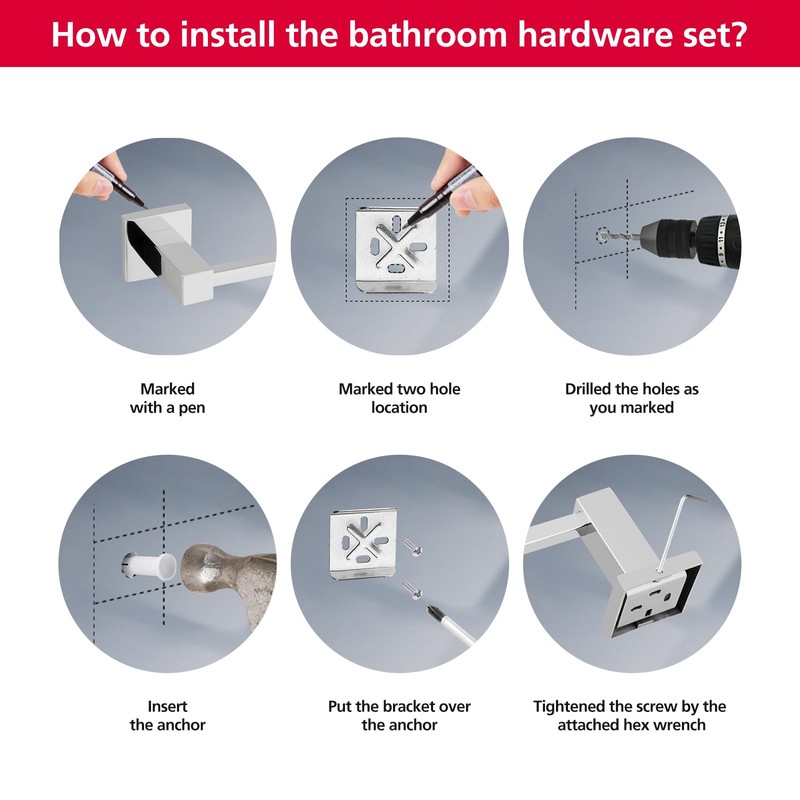 How to install the bathroom hardware set?

Marked
with a pen

Marked two hole
location

Drilled the holes as
you marked

Insert
the anchor

Put the bracket over
the anchor

Tightened the screw by the
attached hex wrench