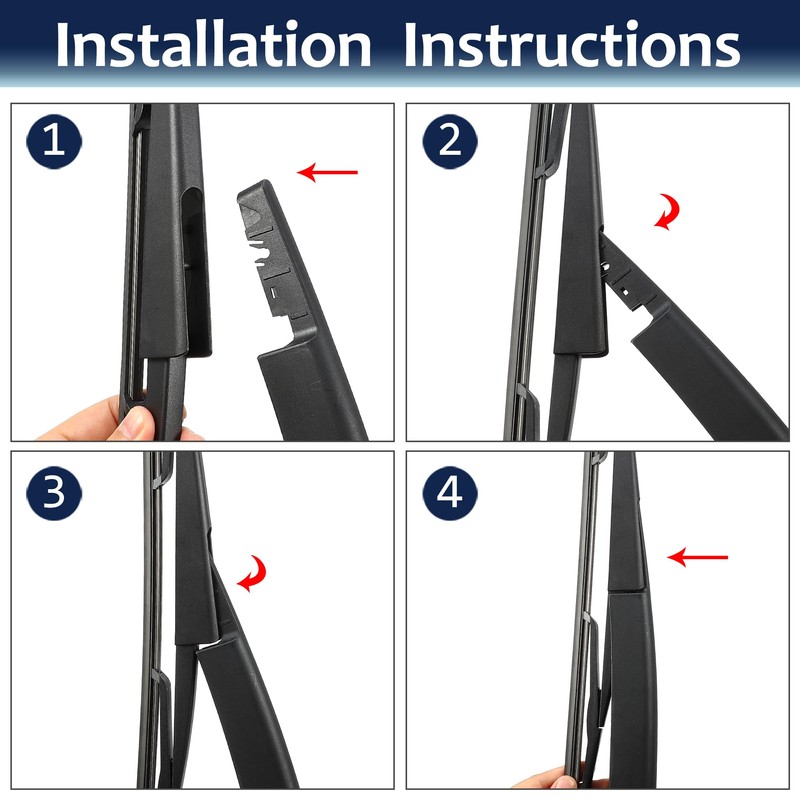 Installation Instructions

1

2

3

4