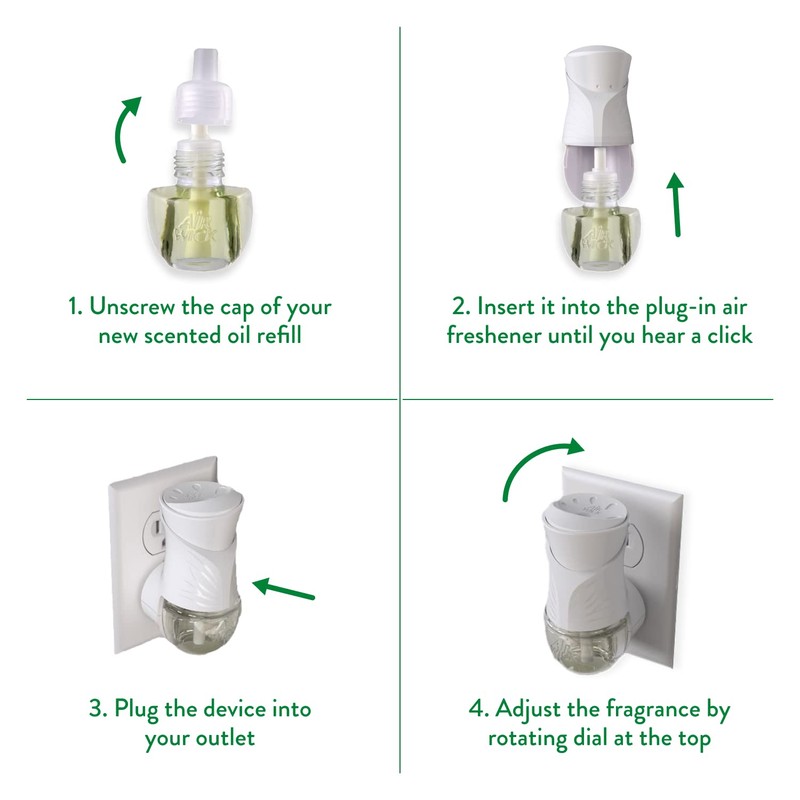 Air Wick

1. Unscrew the cap of your new scented oil refill

Air Wick

2. Insert it into the plug-in air freshener until you hear a click

3. Plug the device into your outlet

4. Adjust the fragrance by rotating dial at the top