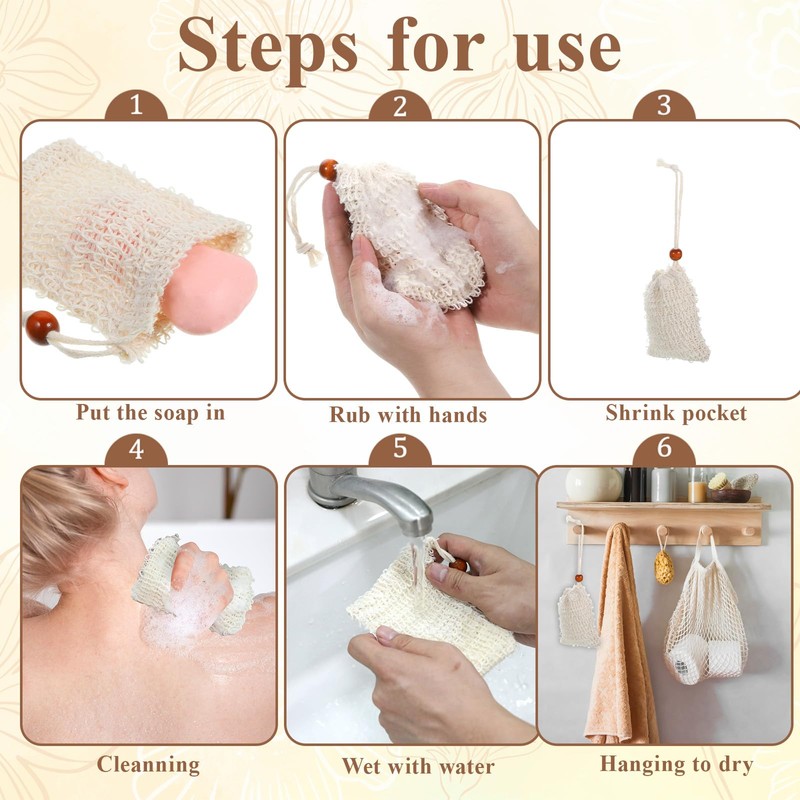 Steps for use

1

Put the soap in

2

Rub with hands

3

Shrink pocket

4

Cleanning

5

Wet with water

6

Hanging to dry