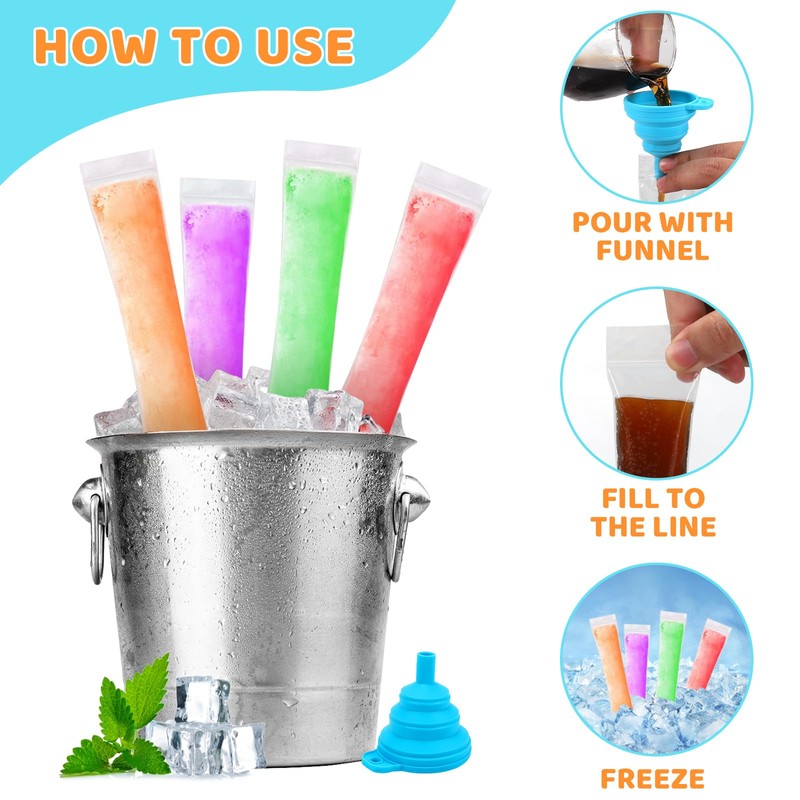 HOW TO USE

POUR WITH FUNNEL

FILL TO THE LINE

FREEZE