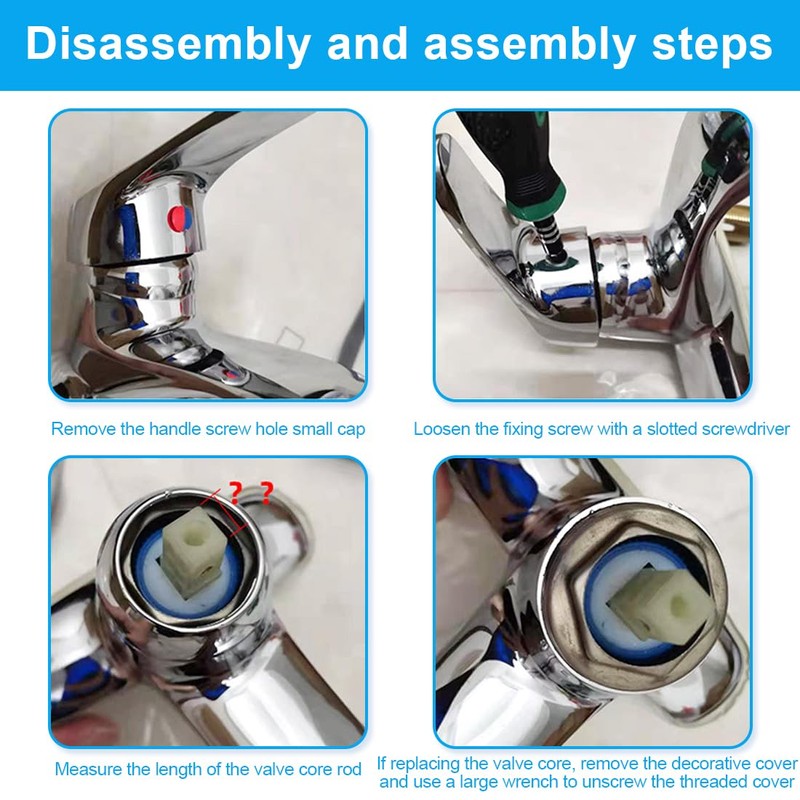 Disassembly and assembly steps

Remove the handle screw hole small cap

Loosen the fixing screw with a slotted screwdriver

? ?

Measure the length of the valve core rod

If replacing the valve core, remove the decorative cover and use a large wrench to unscrew the threaded cover