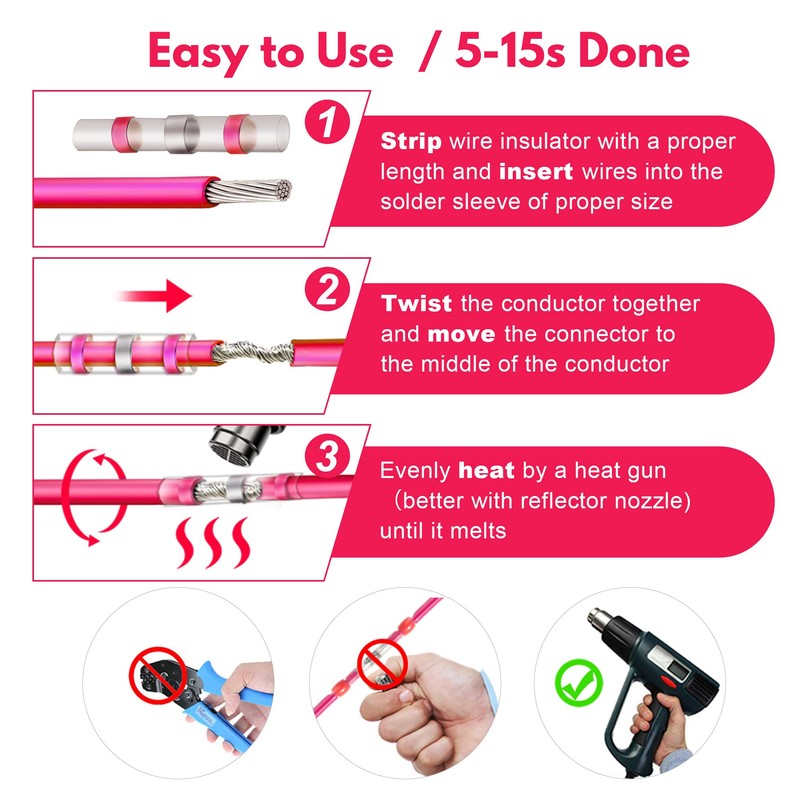 Easy to Use / 5-15s Done

1

Strip wire insulator with a proper length and insert wires into the solder sleeve of proper size

2

Twist the conductor together and move the connector to the middle of the conductor

3

Evenly heat by a heat gun (better with reflector nozzle) until it melts