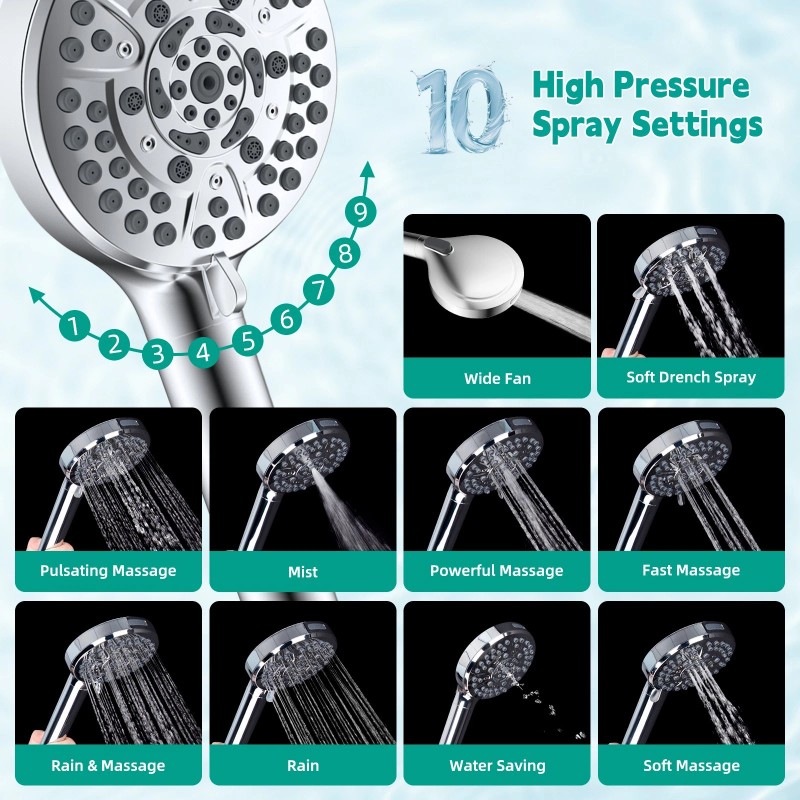 10 High Pressure Spray Settings

1 2 3 4 5 6 7 8 9

Wide Fan

Soft Drench Spray

Pulsating Massage

Mist

Powerful Massage

Fast Massage

Rain & Massage

Rain

Water Saving

Soft Massage