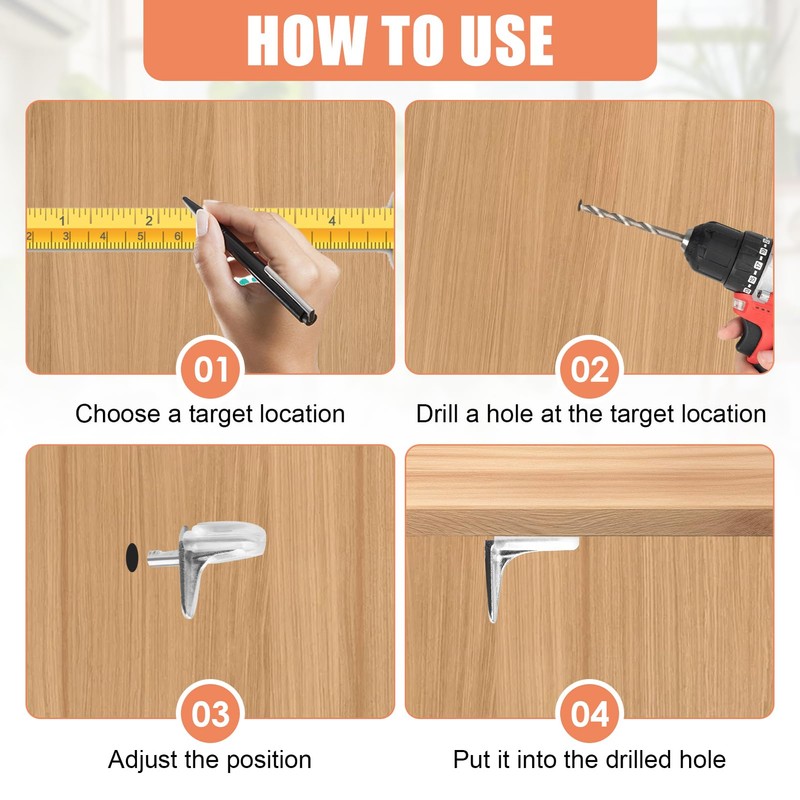 HOW TO USE

1 2 4
2 3 4 5 6

01
Choose a target location

02
Drill a hole at the target location

03
Adjust the position

04
Put it into the drilled hole