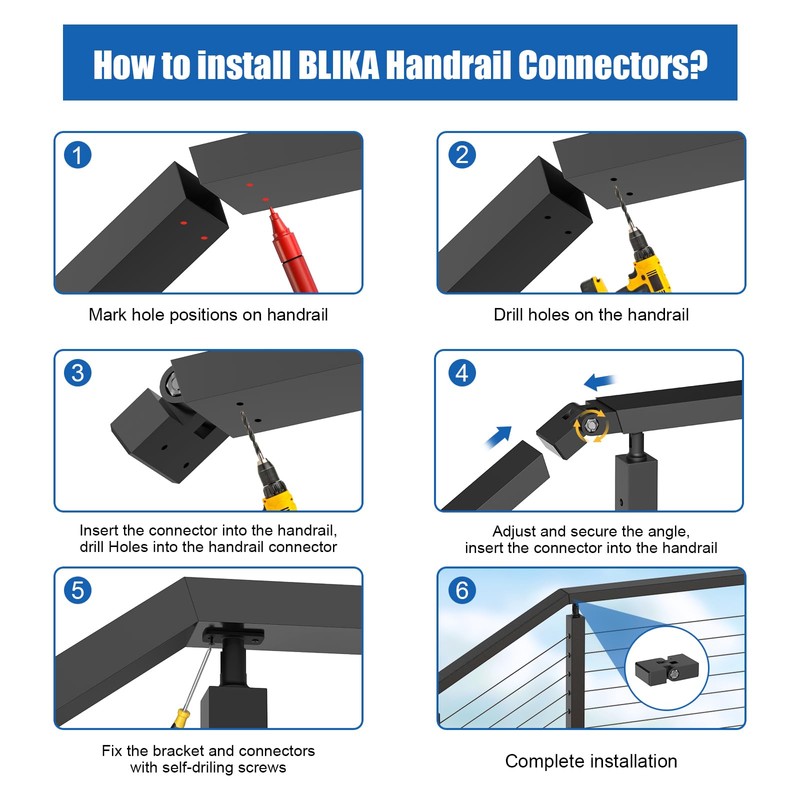 How to install BLIKA Handrail Connectors?

1

Mark hole positions on handrail

2

Drill holes on the handrail

3

Insert the connector into the handrail, drill Holes into the handrail connector

4

Adjust and secure the angle, insert the connector into the handrail

5

Fix the bracket and connectors with self-driling screws

6

Complete installation