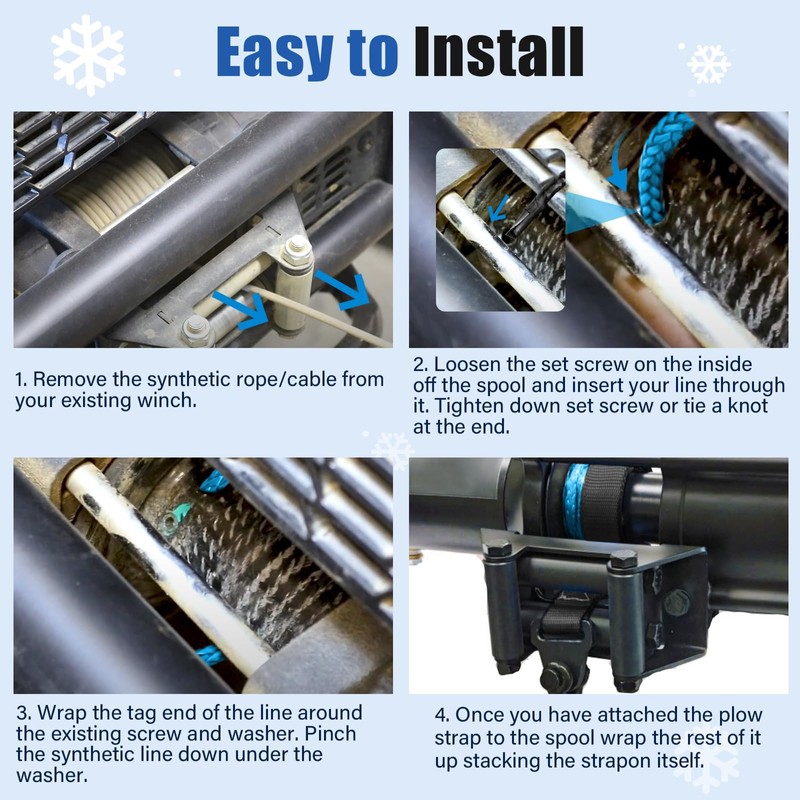 Easy to Install

1. Remove the synthetic rope/cable from your existing winch.

2. Loosen the set screw on the inside off the spool and insert your line through it. Tighten down set screw or tie a knot at the end.

3. Wrap the tag end of the line around the existing screw and washer. Pinch the synthetic line down under the washer.

4. Once you have attached the plow strap to the spool wrap the rest of it up stacking the strapon itself.