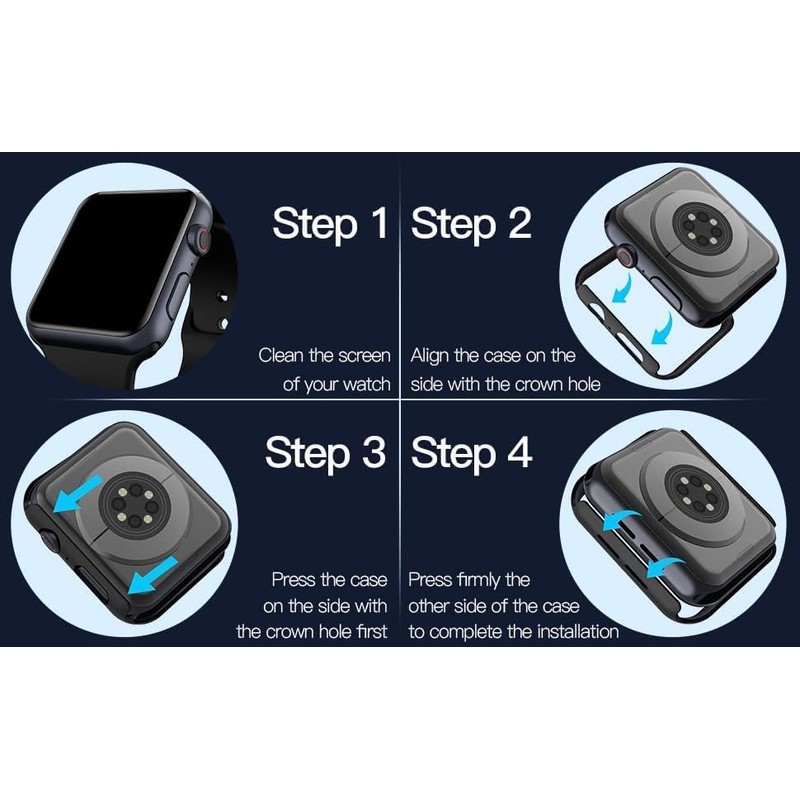 Step 1

Clean the screen of your watch

Step 2

Align the case on the side with the crown hole

Step 3

Press the case on the side with the crown hole first

Step 4

Press firmly the other side of the case to complete the installation